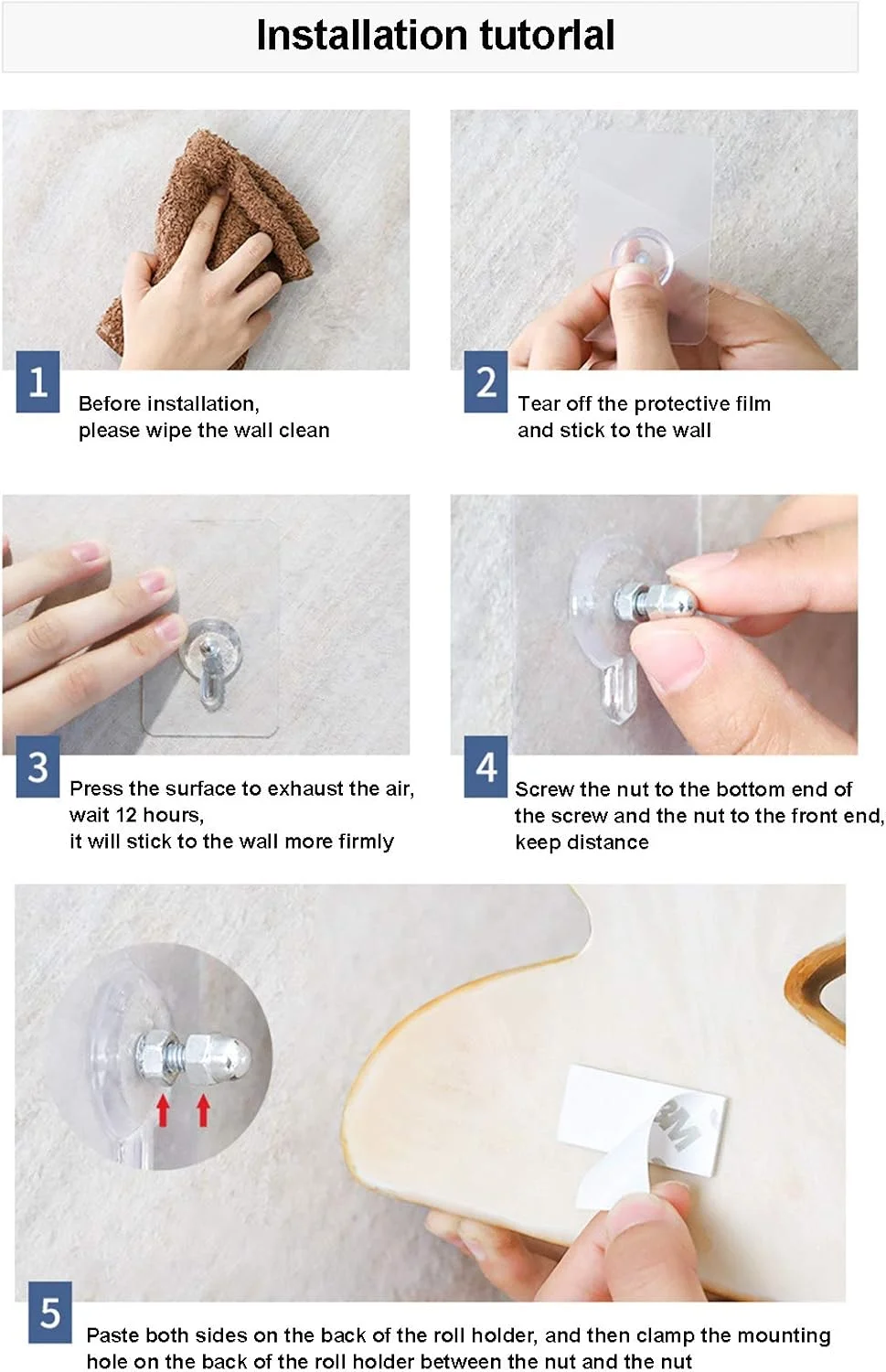 Installation tutorlal

1
Before installation,
please wipe the wall clean

2
Tear off the protective film
and stick to the wall

3
Press the surface to exhaust the air,
wait 12 hours,
it will stick to the wall more firmly

4
Screw the nut to the bottom end of
the screw and the nut to the front end,
keep distance

3M

5
Paste both sides on the back of the roll holder, and then clamp the mounting
hole on the back of the roll holder between the nut and the nut