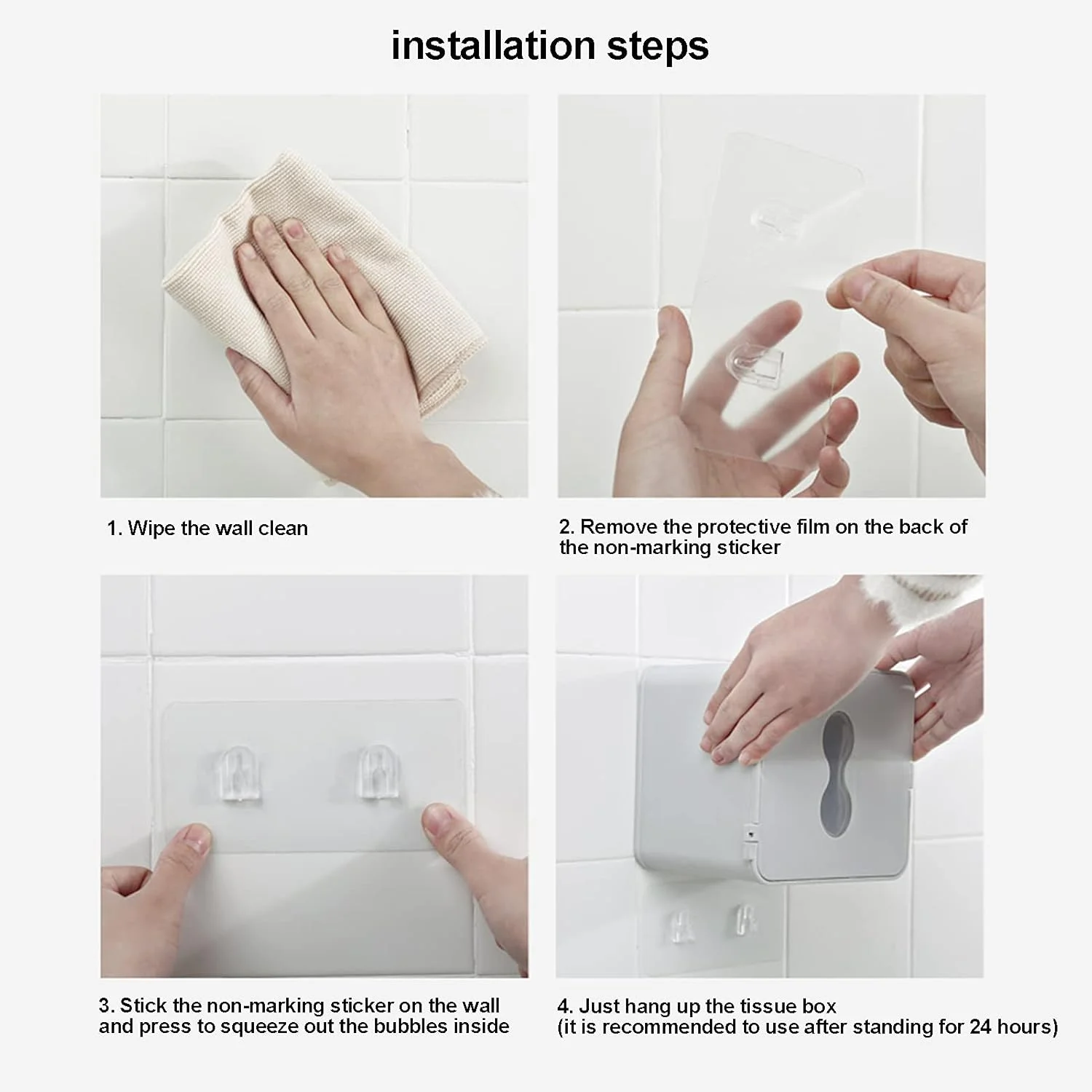 installation steps

1. Wipe the wall clean

2. Remove the protective film on the back of the non-marking sticker

3. Stick the non-marking sticker on the wall and press to squeeze out the bubbles inside

4. Just hang up the tissue box
(it is recommended to use after standing for 24 hours)