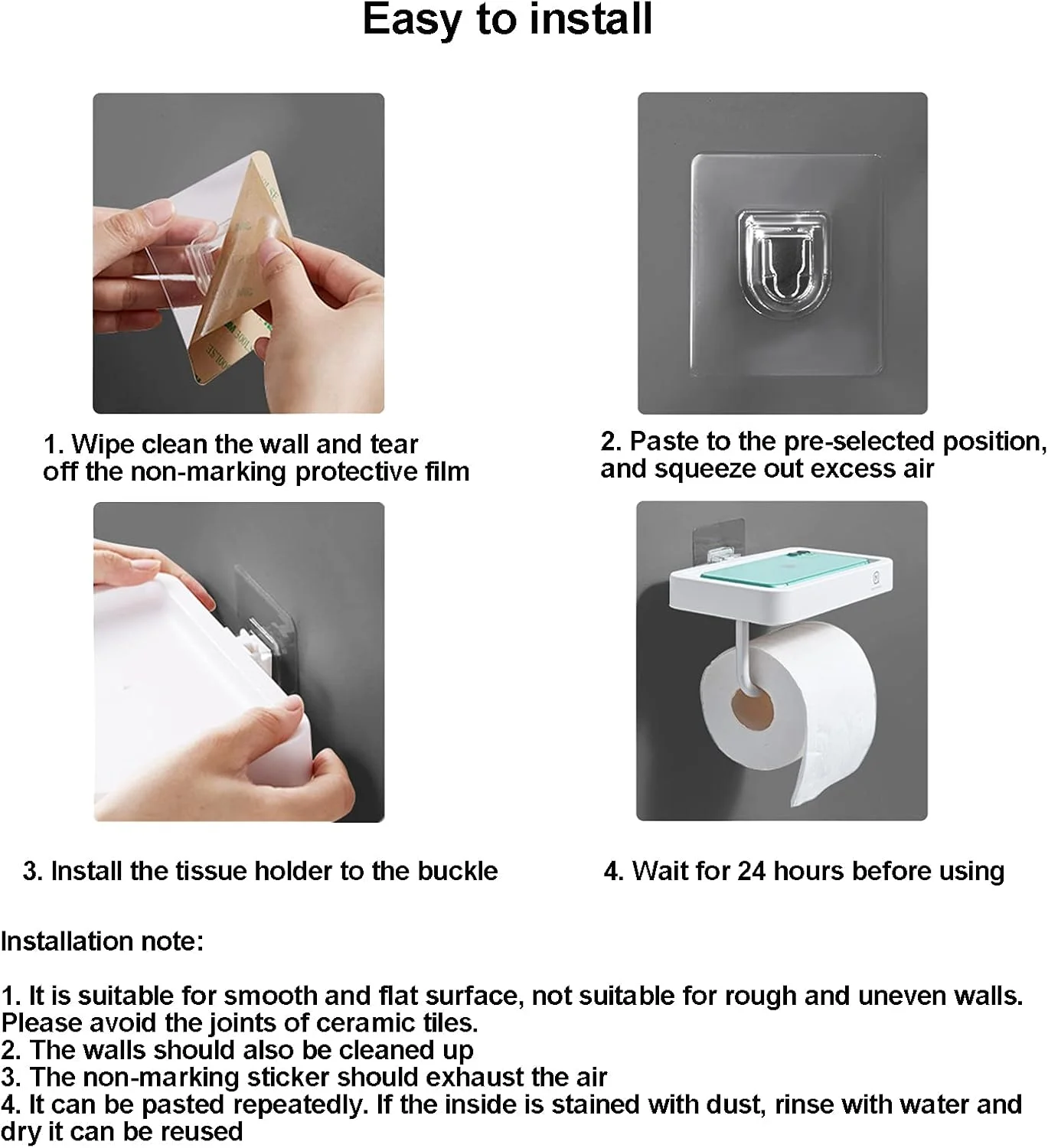 Easy to install

1. Wipe clean the wall and tear off the non-marking protective film

2. Paste to the pre-selected position, and squeeze out excess air

3. Install the tissue holder to the buckle

4. Wait for 24 hours before using

Installation note:

1. It is suitable for smooth and flat surface, not suitable for rough and uneven walls. Please avoid the joints of ceramic tiles.
2. The walls should also be cleaned up
3. The non-marking sticker should exhaust the air
4. It can be pasted repeatedly. If the inside is stained with dust, rinse with water and dry it can be reused