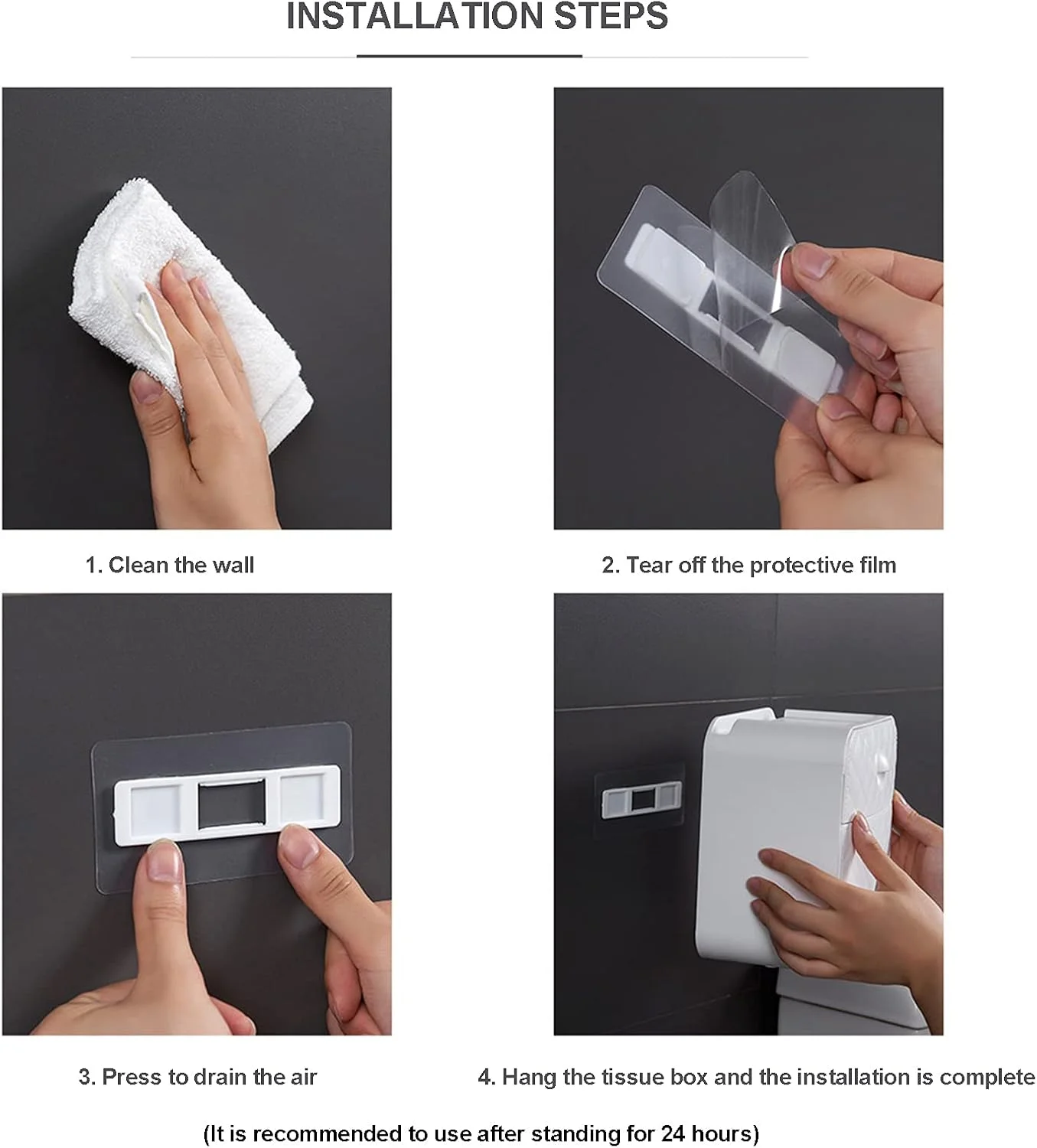 INSTALLATION STEPS

1. Clean the wall

2. Tear off the protective film

3. Press to drain the air

4. Hang the tissue box and the installation is complete

(It is recommended to use after standing for 24 hours)