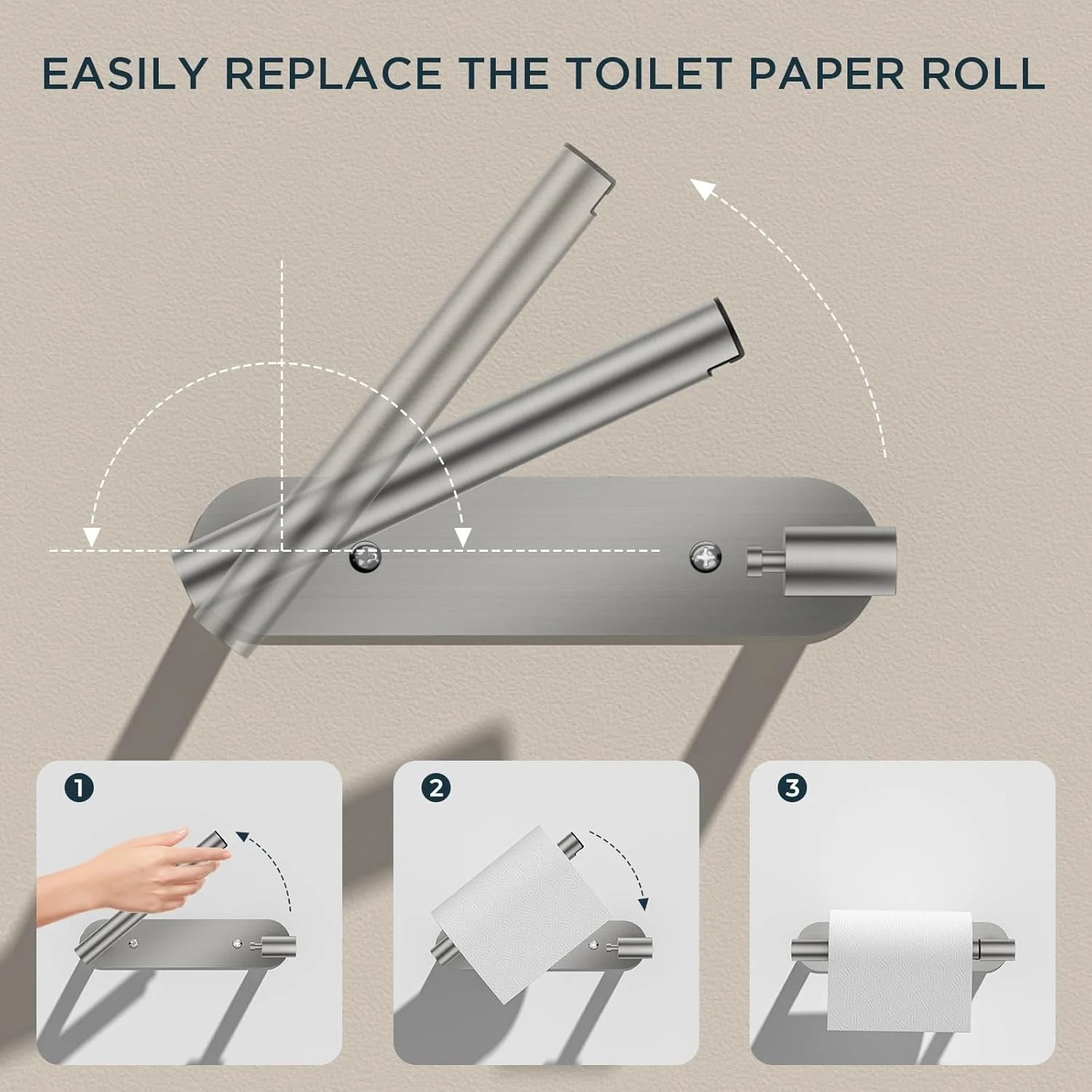 EASILY REPLACE THE TOILET PAPER ROLL

1

2

3