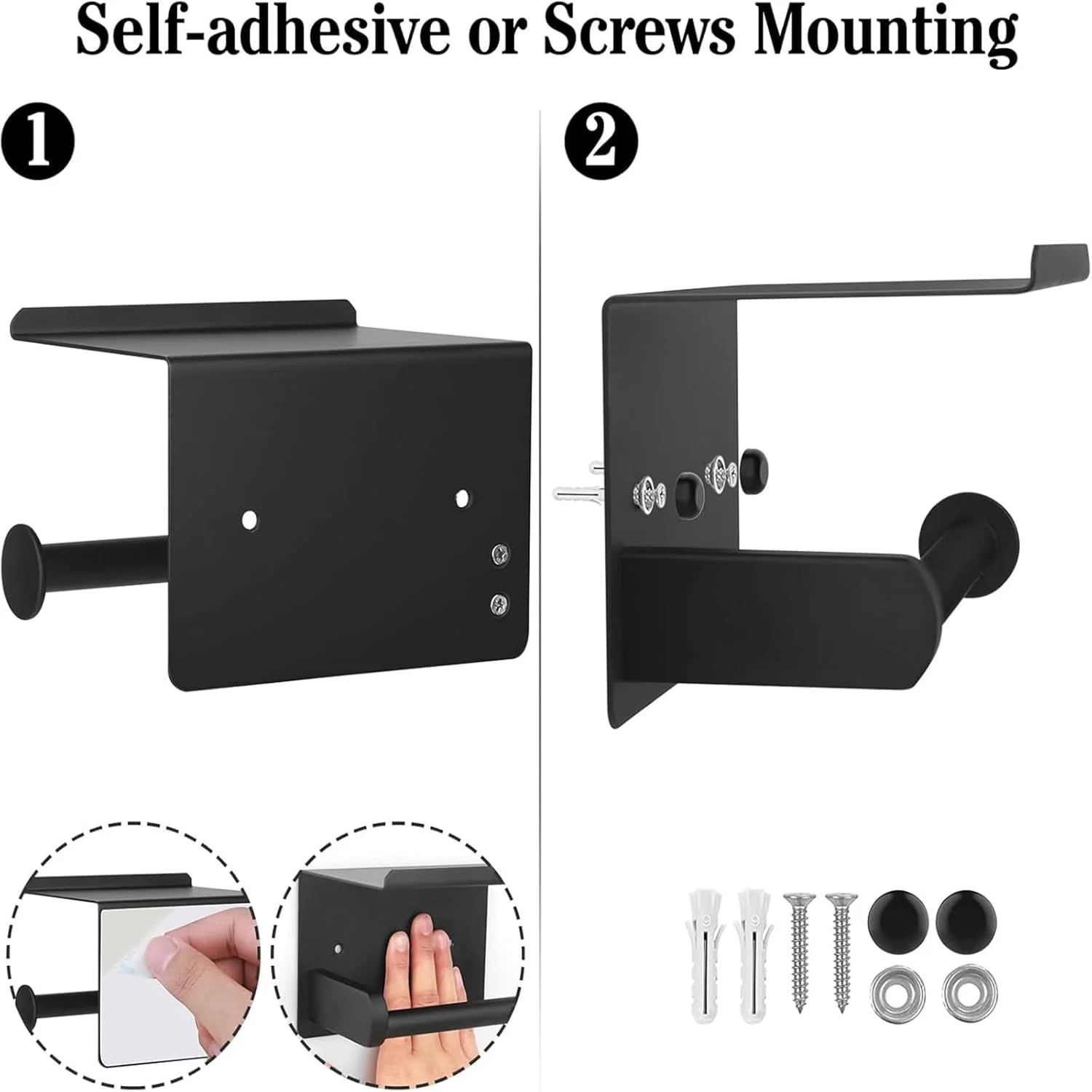 Self-adhesive or Screws Mounting

1

2