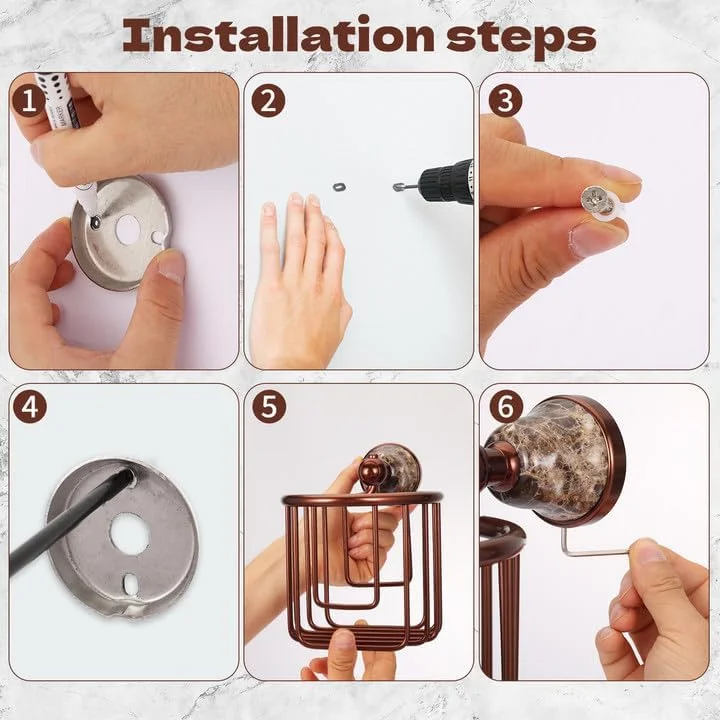 Installation steps

1

MARKER

2

3

4

5

6