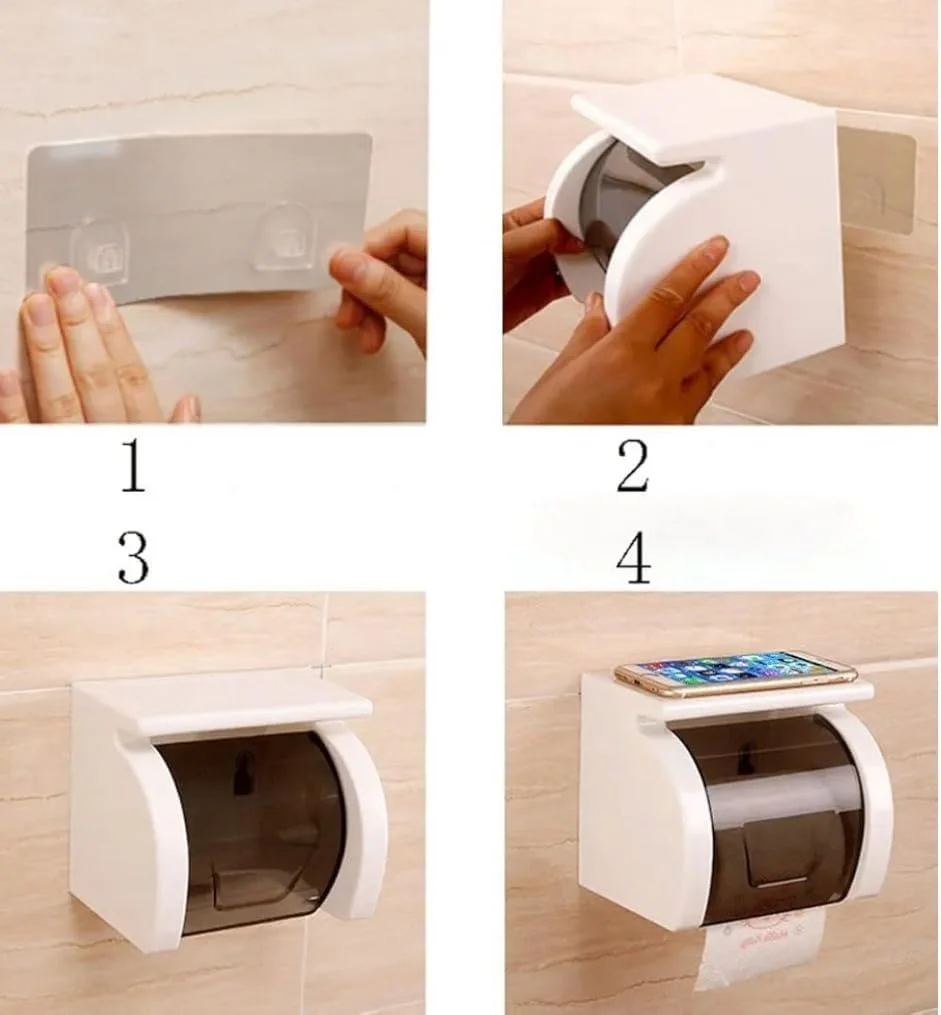 1

2

3

4