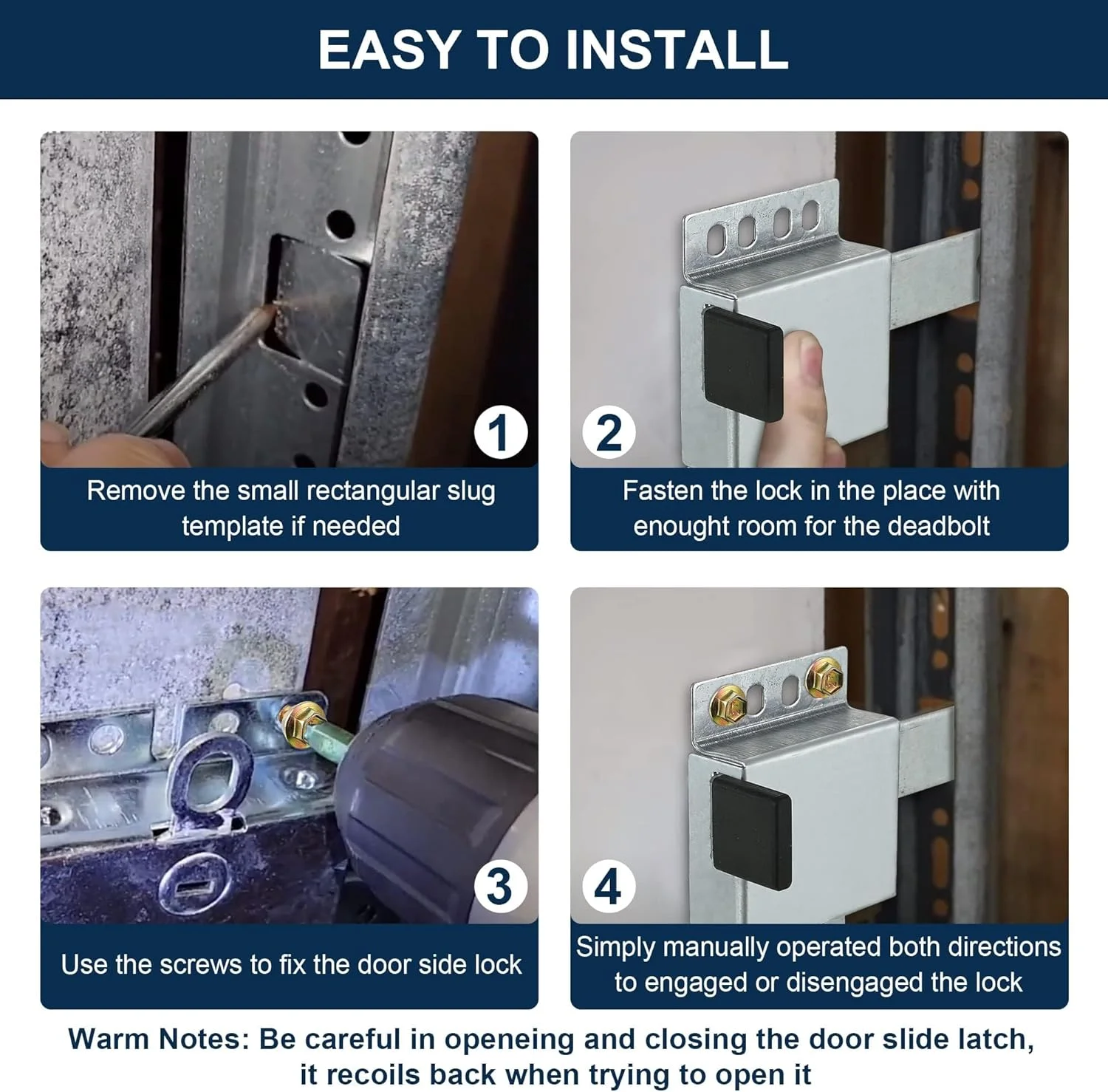 EASY TO INSTALL

1

Remove the small rectangular slug template if needed

2

Fasten the lock in the place with enought room for the deadbolt

3

Use the screws to fix the door side lock

4

Simply manually operated both directions to engaged or disengaged the lock

Warm Notes: Be careful in openeing and closing the door slide latch, it recoils back when trying to open it