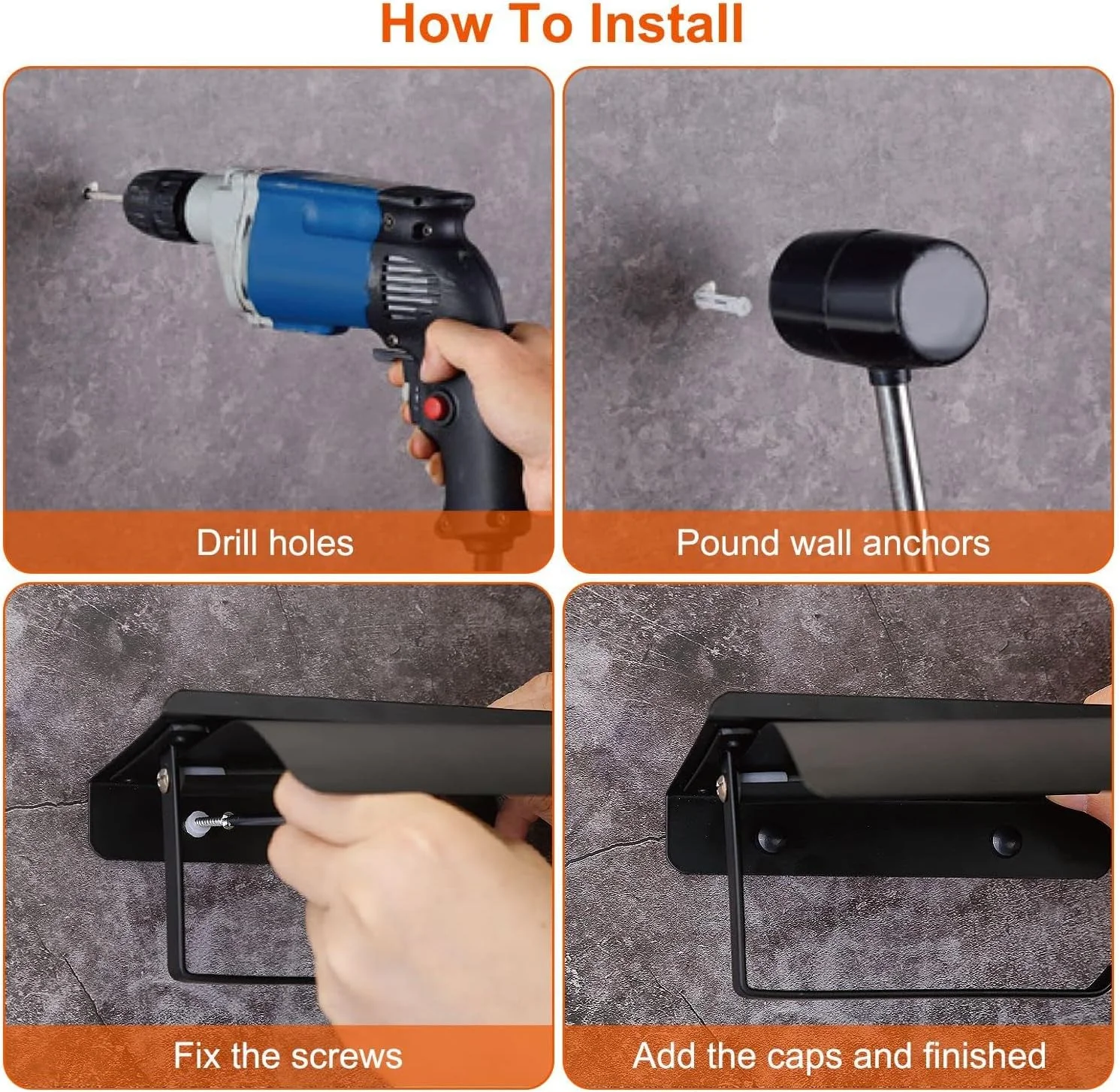 How To Install

Drill holes

Pound wall anchors

Fix the screws

Add the caps and finished