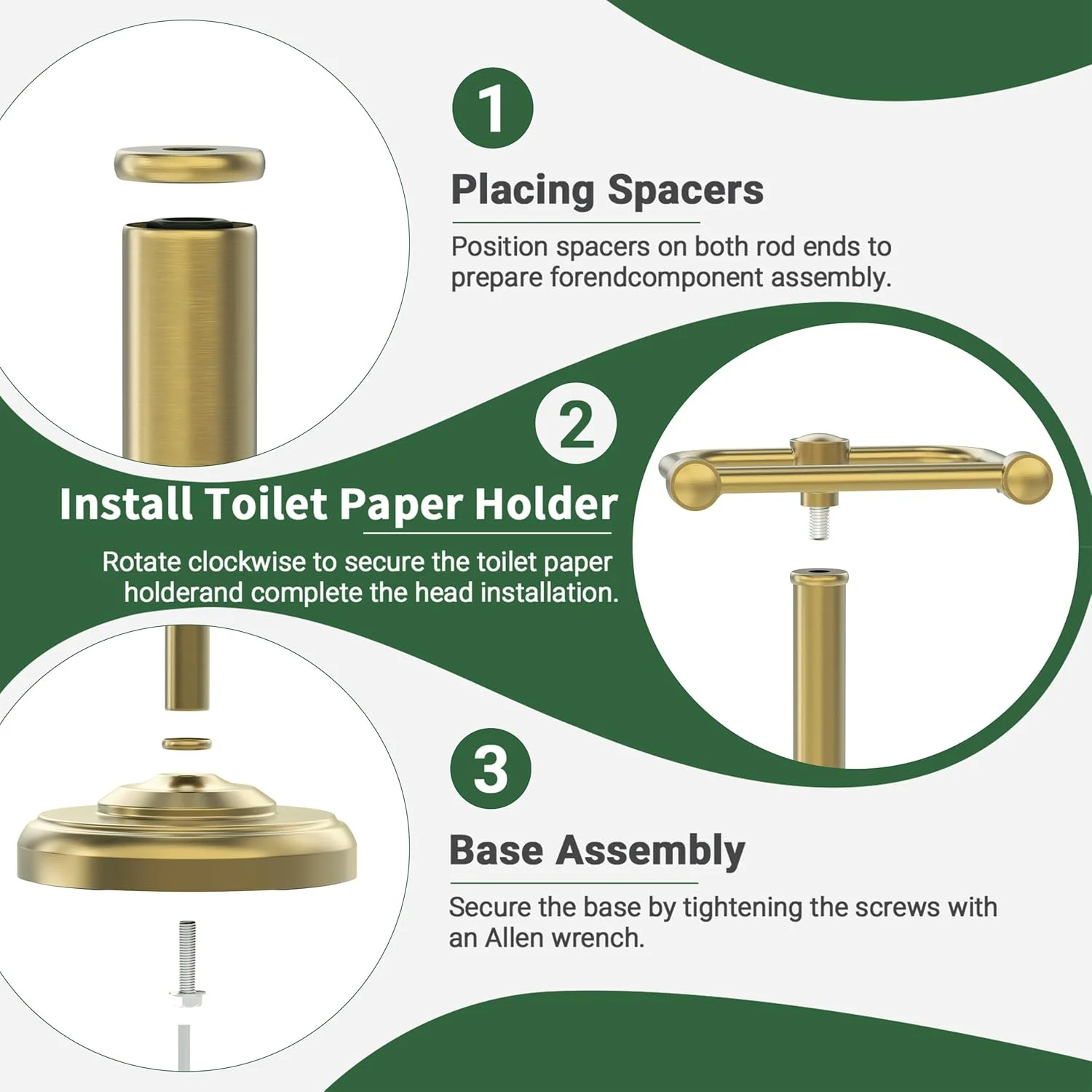 1

Placing Spacers

Position spacers on both rod ends to prepare forendcomponent assembly.

2

Install Toilet Paper Holder

Rotate clockwise to secure the toilet paper holderand complete the head installation.

3

Base Assembly

Secure the base by tightening the screws with an Allen wrench.