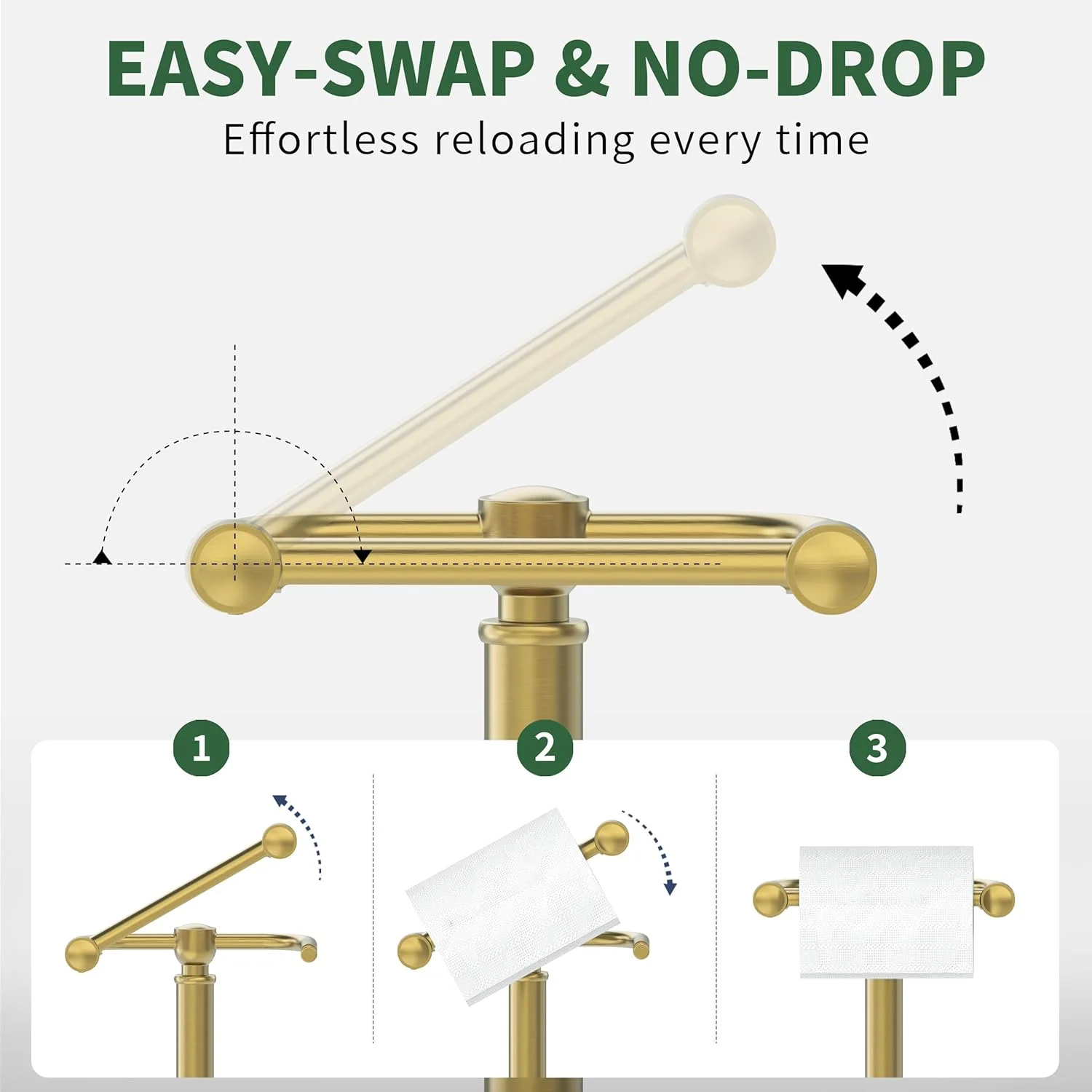 EASY-SWAP & NO-DROP

Effortless reloading every time

1

2

3