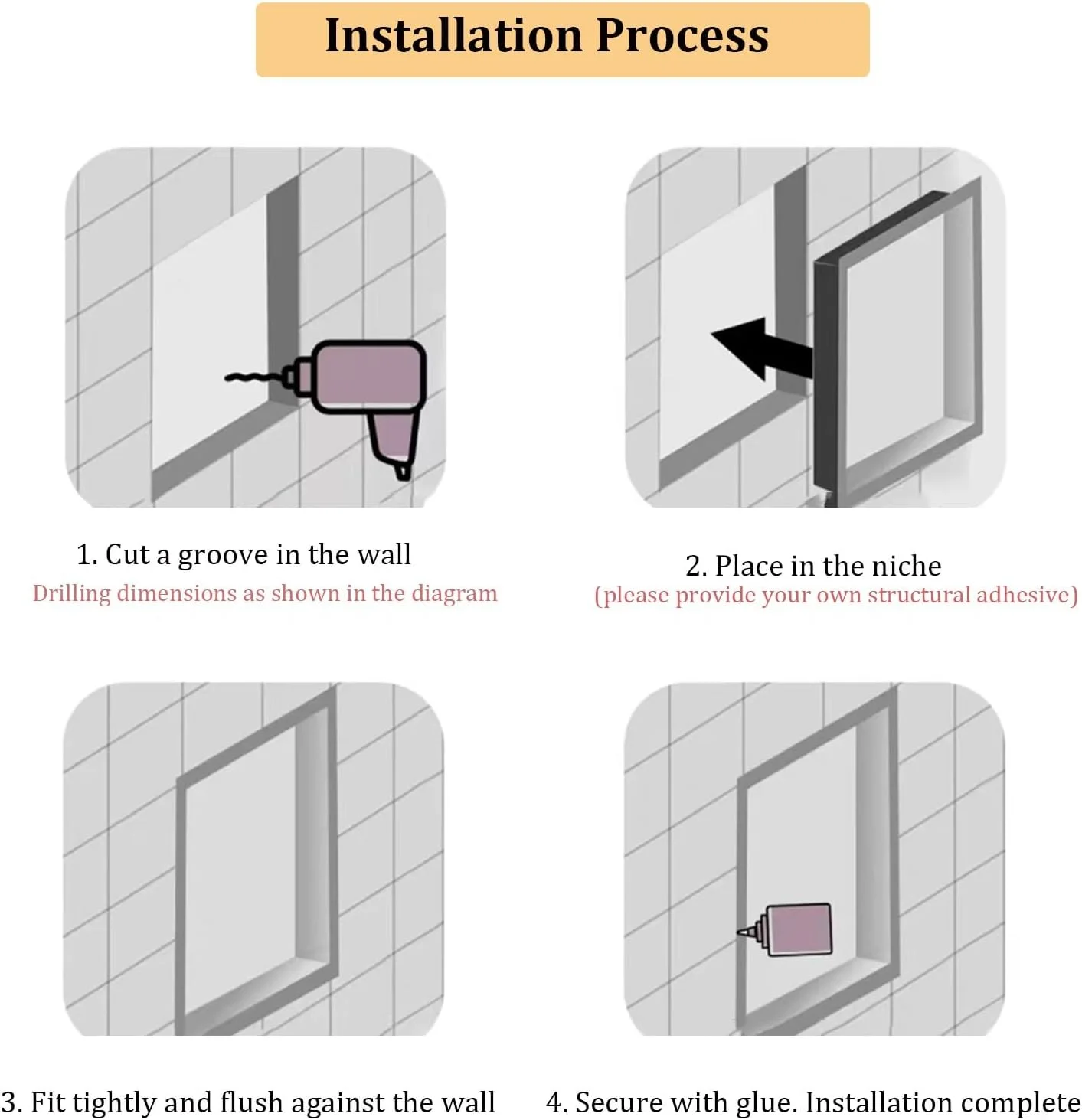 Installation Process

1. Cut a groove in the wall
Drilling dimensions as shown in the diagram

2. Place in the niche
(please provide your own structural adhesive)

3. Fit tightly and flush against the wall

4. Secure with glue. Installation complete