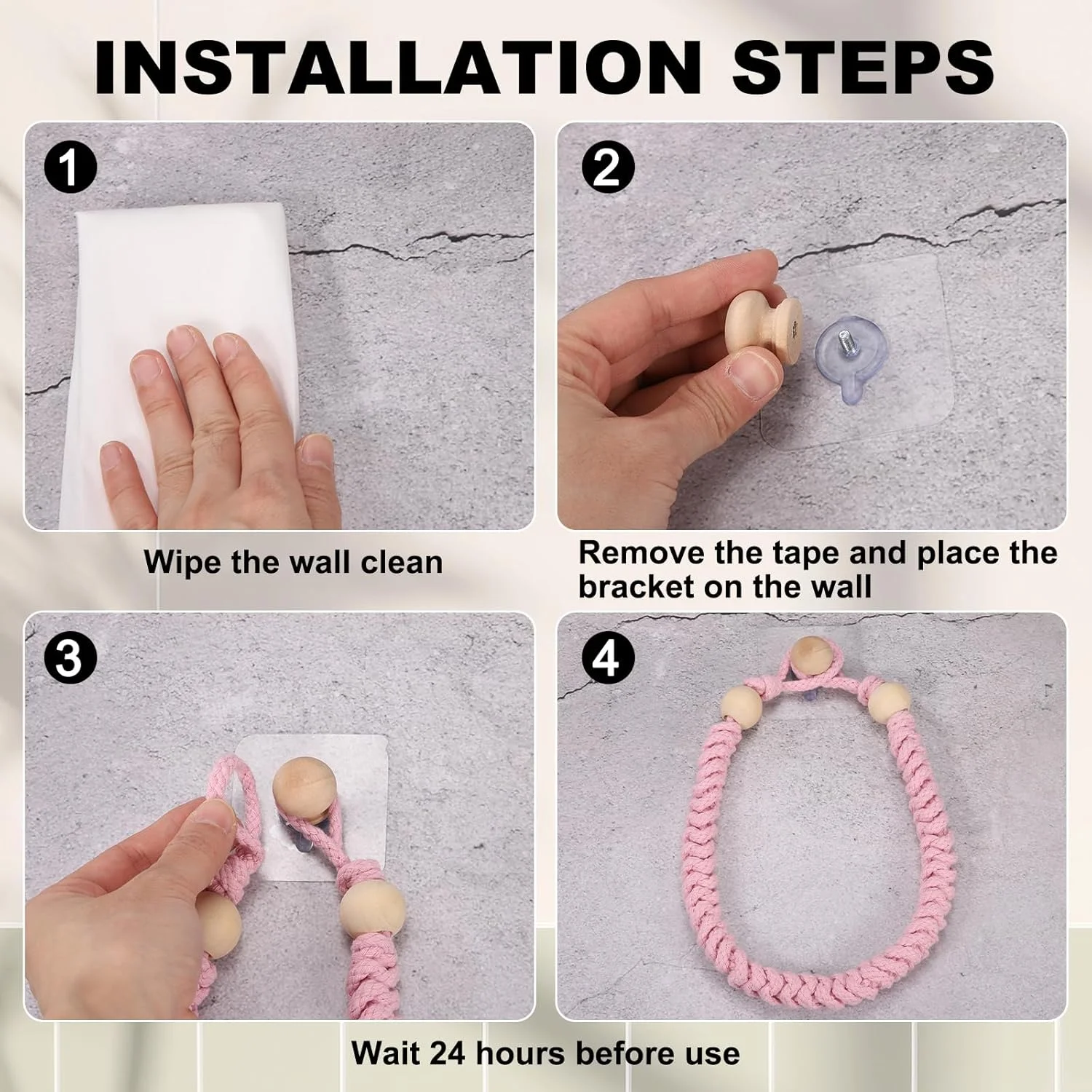 INSTALLATION STEPS

1

Wipe the wall clean

2

Remove the tape and place the bracket on the wall

3

4

Wait 24 hours before use