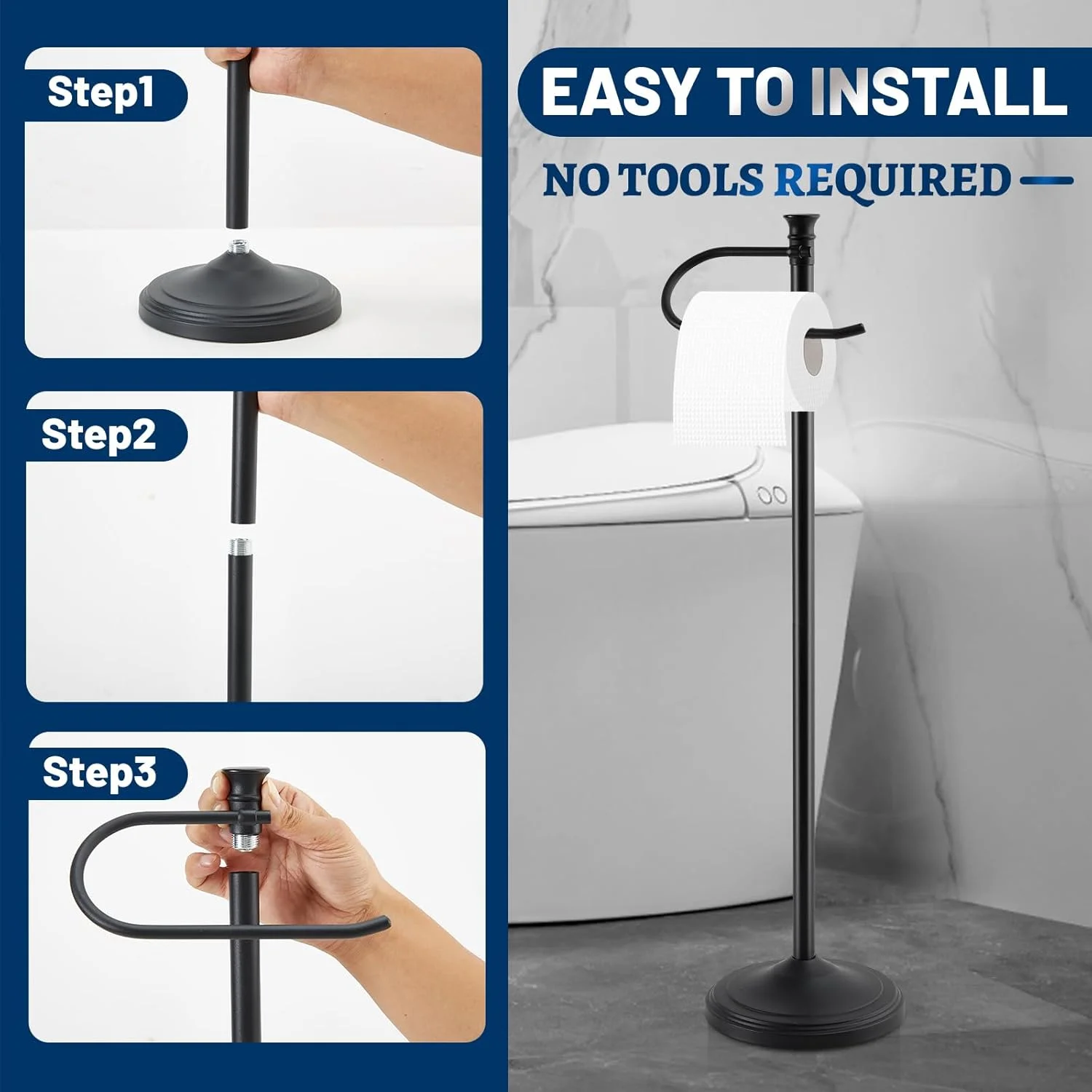 Step1

Step2

Step3

EASY TO INSTALL

NO TOOLS REQUIRED