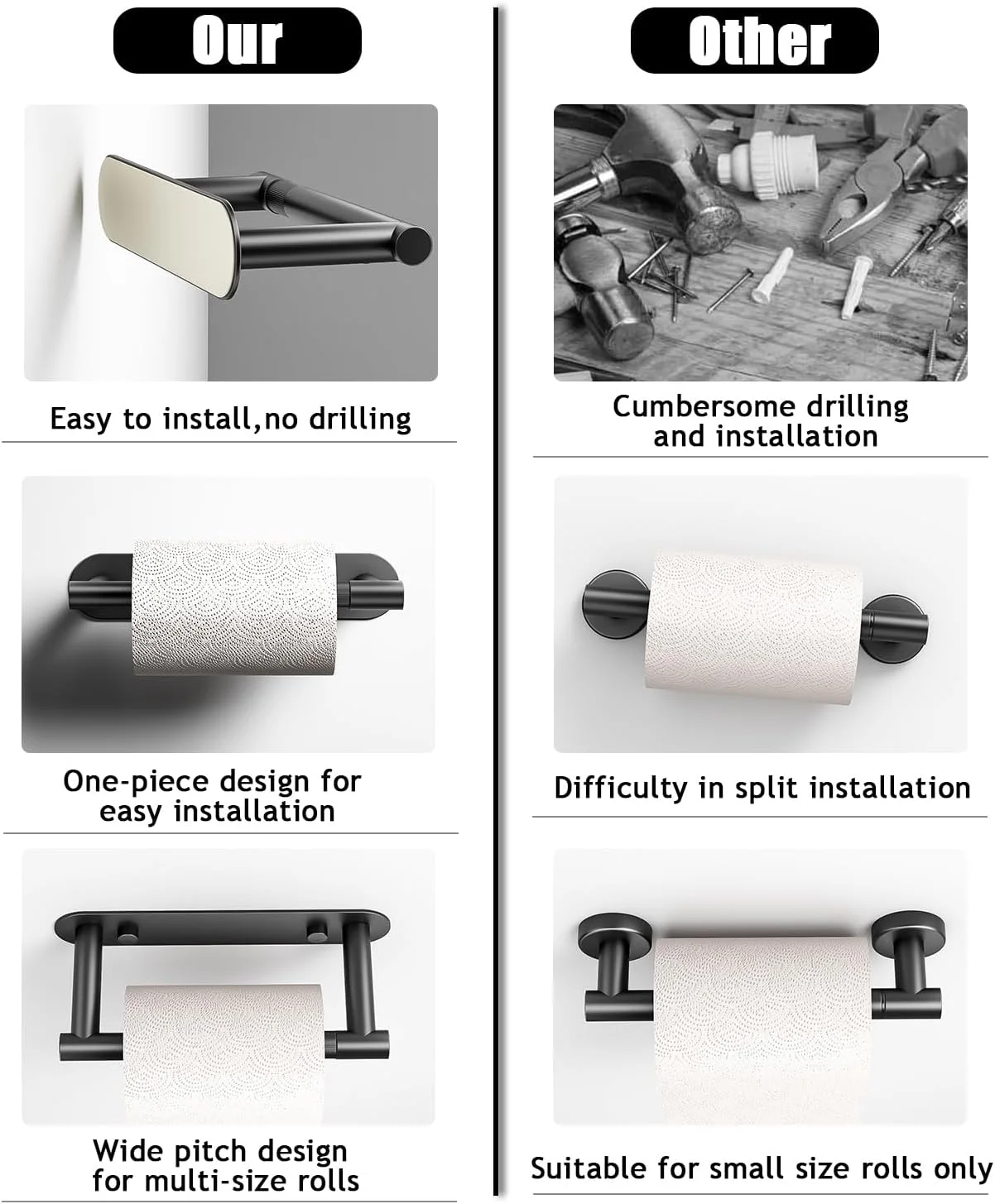 Our

Easy to install,no drilling

One-piece design for easy installation

Wide pitch design for multi-size rolls

Other

Cumbersome drilling and installation

Difficulty in split installation

Suitable for small size rolls only