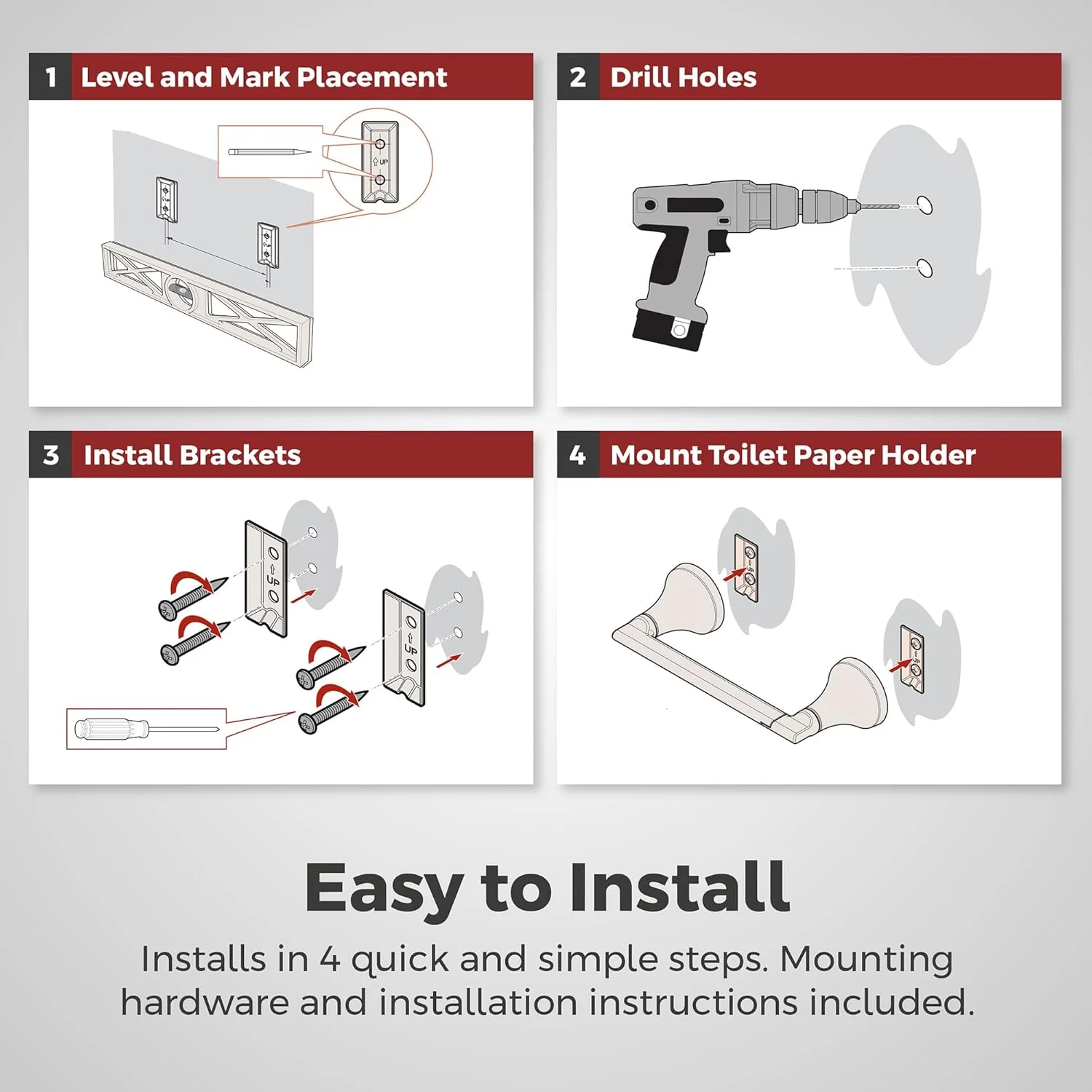 1 Level and Mark Placement

UP

2 Drill Holes

3 Install Brackets

UP

UP

4 Mount Toilet Paper Holder

Easy to Install

Installs in 4 quick and simple steps. Mounting hardware and installation instructions included.