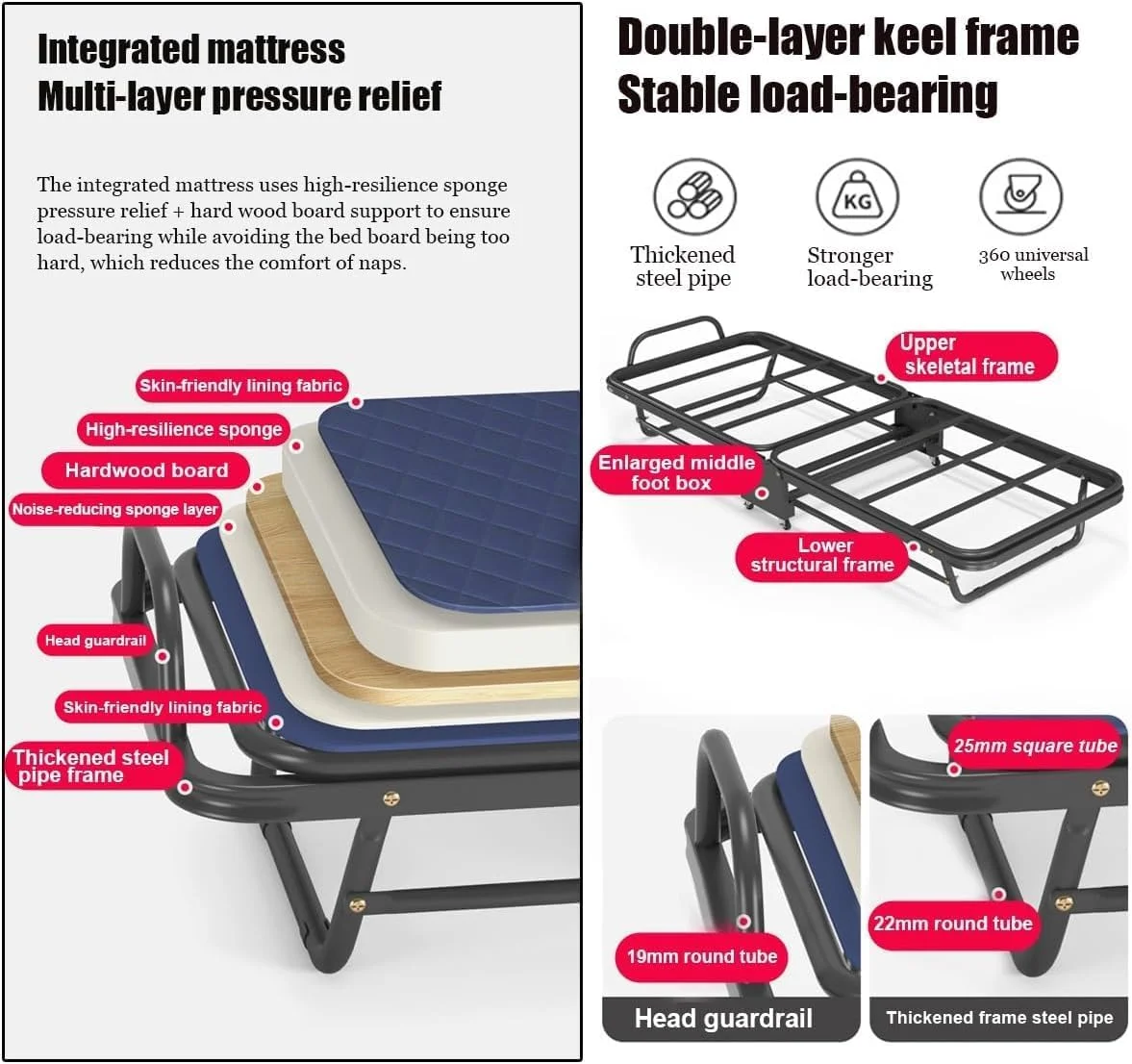 Integrated mattress
Multi-layer pressure relief

The integrated mattress uses high-resilience sponge pressure relief + hard wood board support to ensure load-bearing while avoiding the bed board being too hard, which reduces the comfort of naps.

Skin-friendly lining fabric
High-resilience sponge
Hardwood board
Noise-reducing sponge layer
Head guardrail
Skin-friendly lining fabric
Thickened steel pipe frame

Double-layer keel frame
Stable load-bearing

KG

Thickened steel pipe
Stronger load-bearing
360 universal wheels

Upper skeletal frame
Enlarged middle foot box
Lower structural frame

19mm round tube
Head guardrail

25mm square tube
22mm round tube
Thickened frame steel pipe