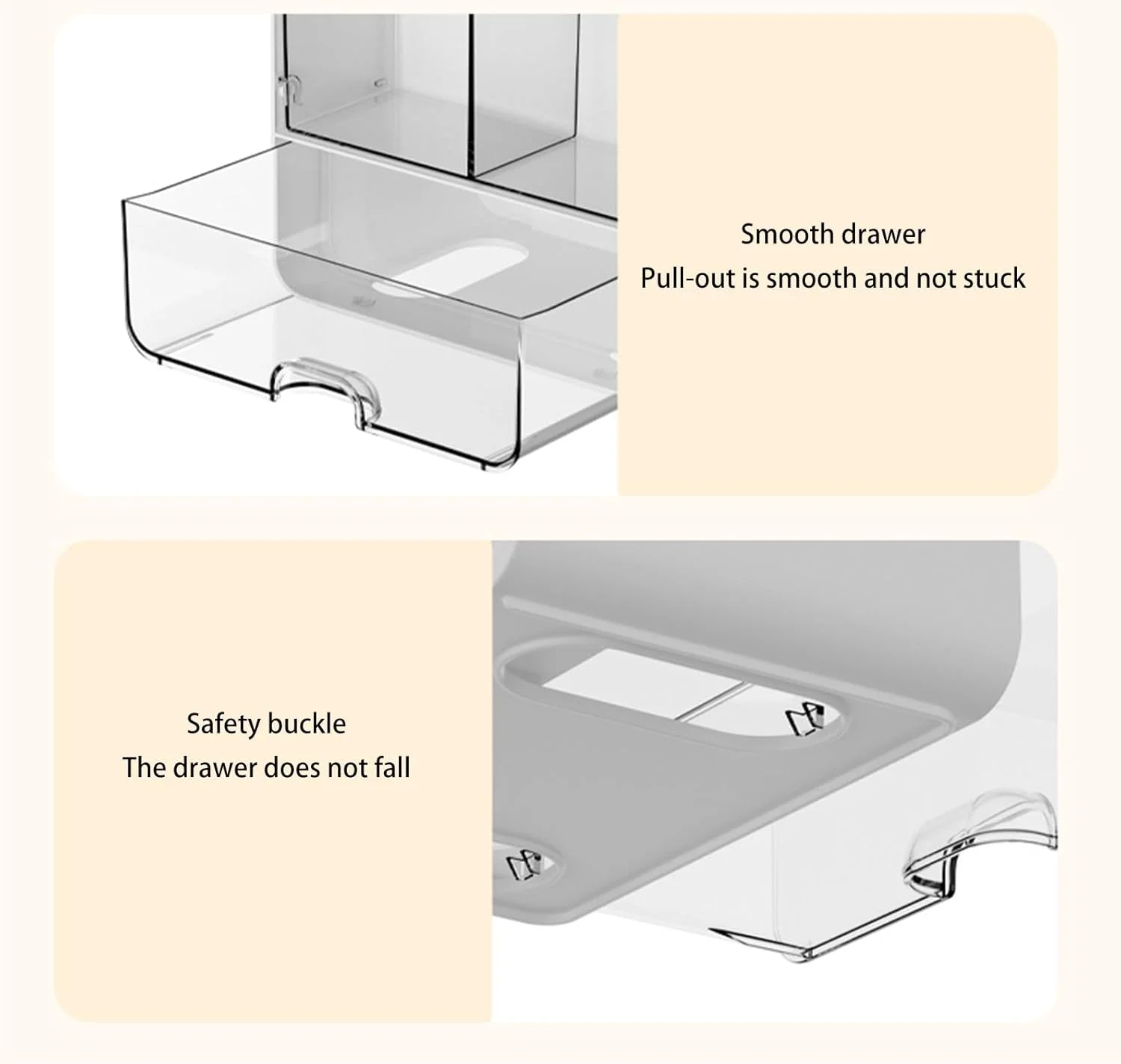 Smooth drawer
Pull-out is smooth and not stuck

Safety buckle
The drawer does not fall