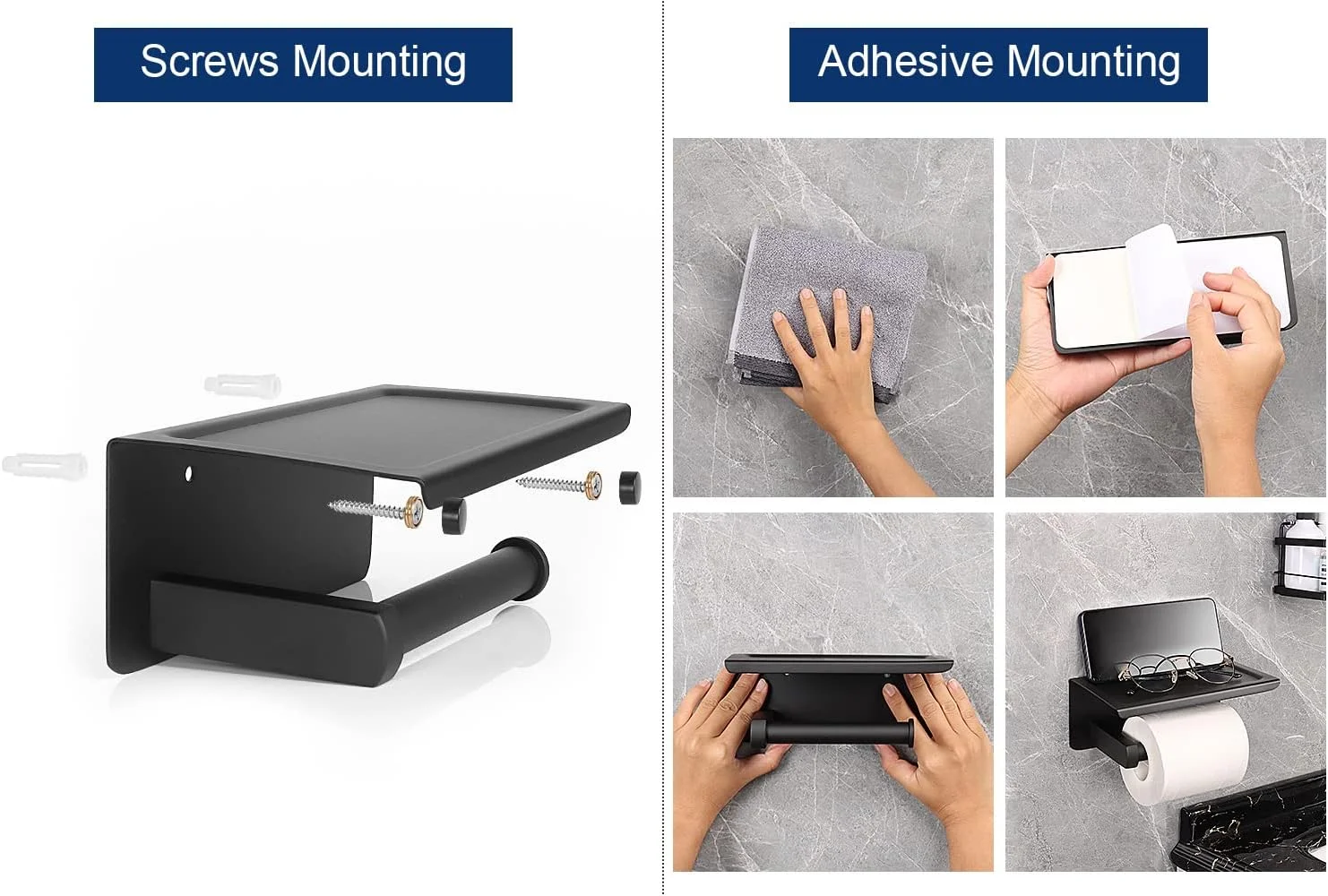 Screws Mounting

Adhesive Mounting