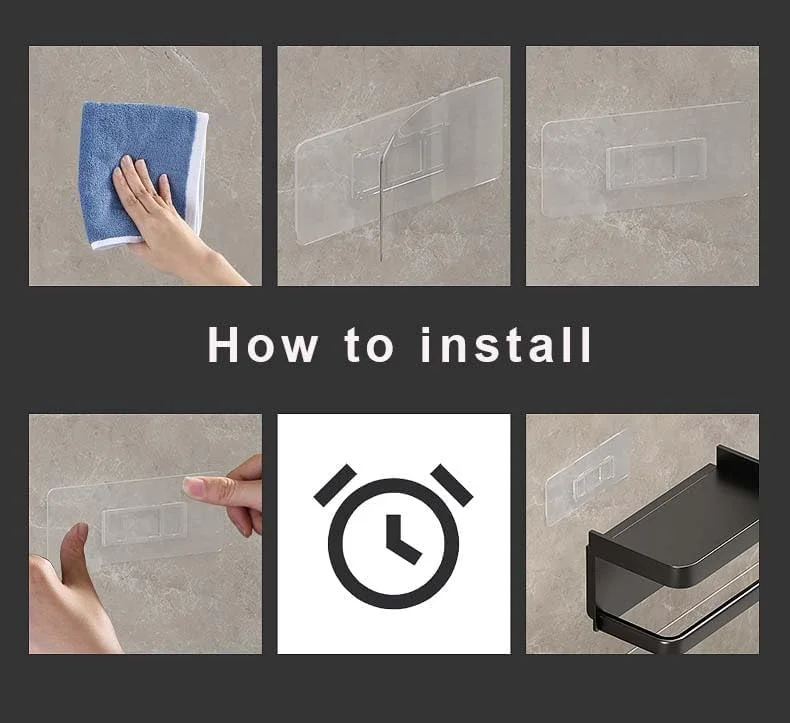 How to install