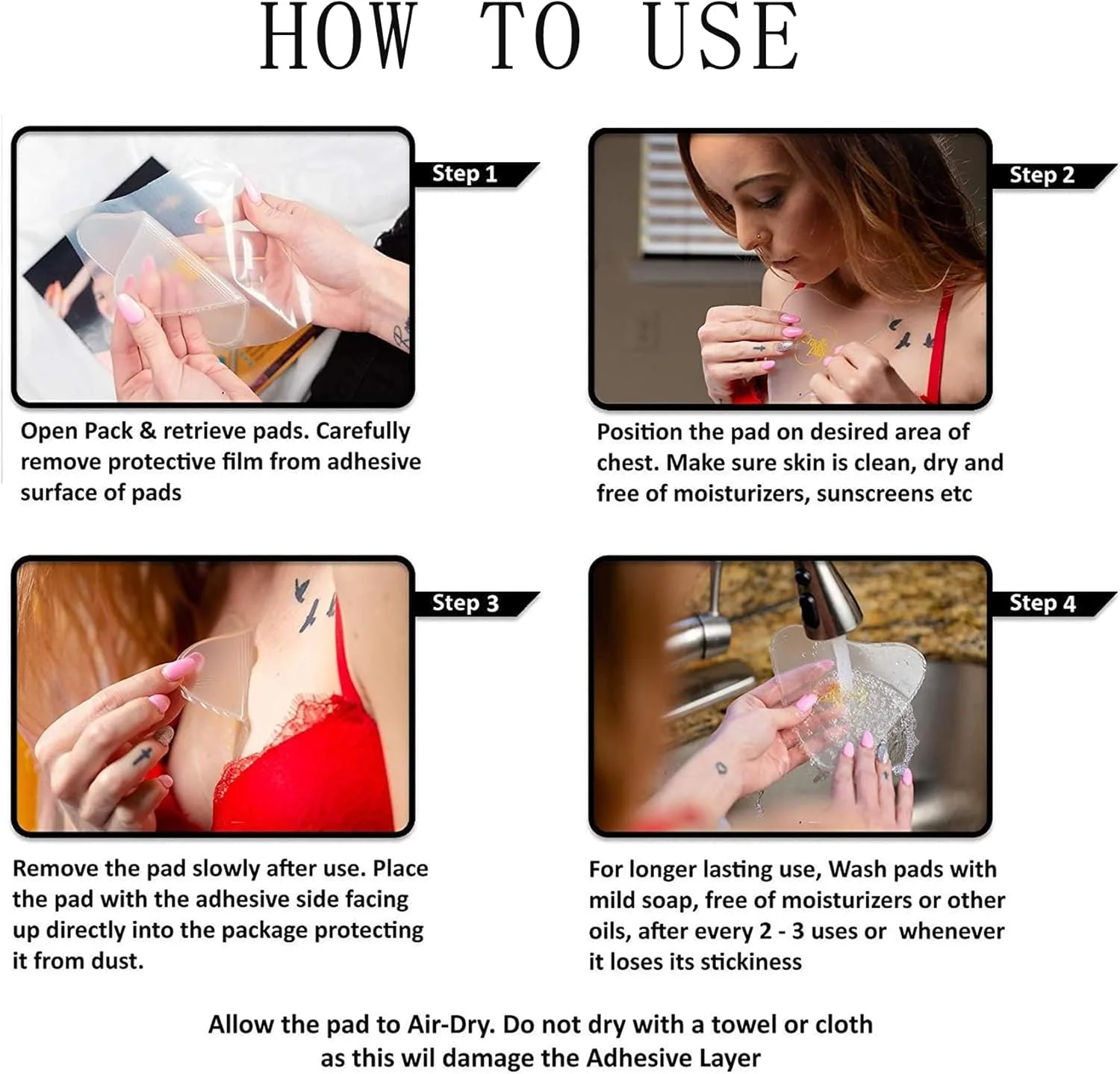 HOW TO USE

Step 1

Open Pack & retrieve pads. Carefully remove protective film from adhesive surface of pads

Step 2

Position the pad on desired area of chest. Make sure skin is clean, dry and free of moisturizers, sunscreens etc

Step 3

Remove the pad slowly after use. Place the pad with the adhesive side facing up directly into the package protecting it from dust.

Step 4

For longer lasting use, Wash pads with mild soap, free of moisturizers or other oils, after every 2 - 3 uses or whenever it loses its stickiness

Allow the pad to Air-Dry. Do not dry with a towel or cloth as this wil damage the Adhesive Layer