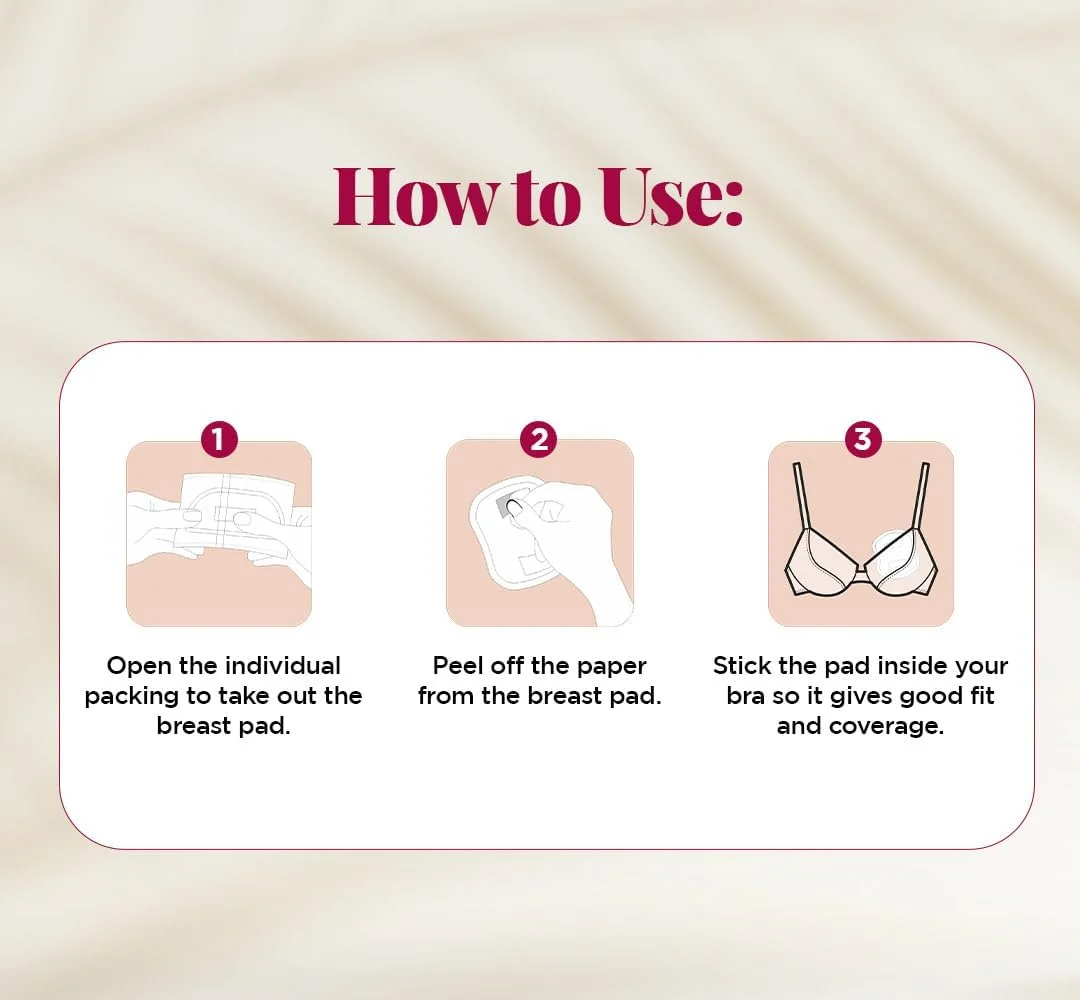 How to Use:

1

Open the individual packing to take out the breast pad.

2

Peel off the paper from the breast pad.

3

Stick the pad inside your bra so it gives good fit and coverage.