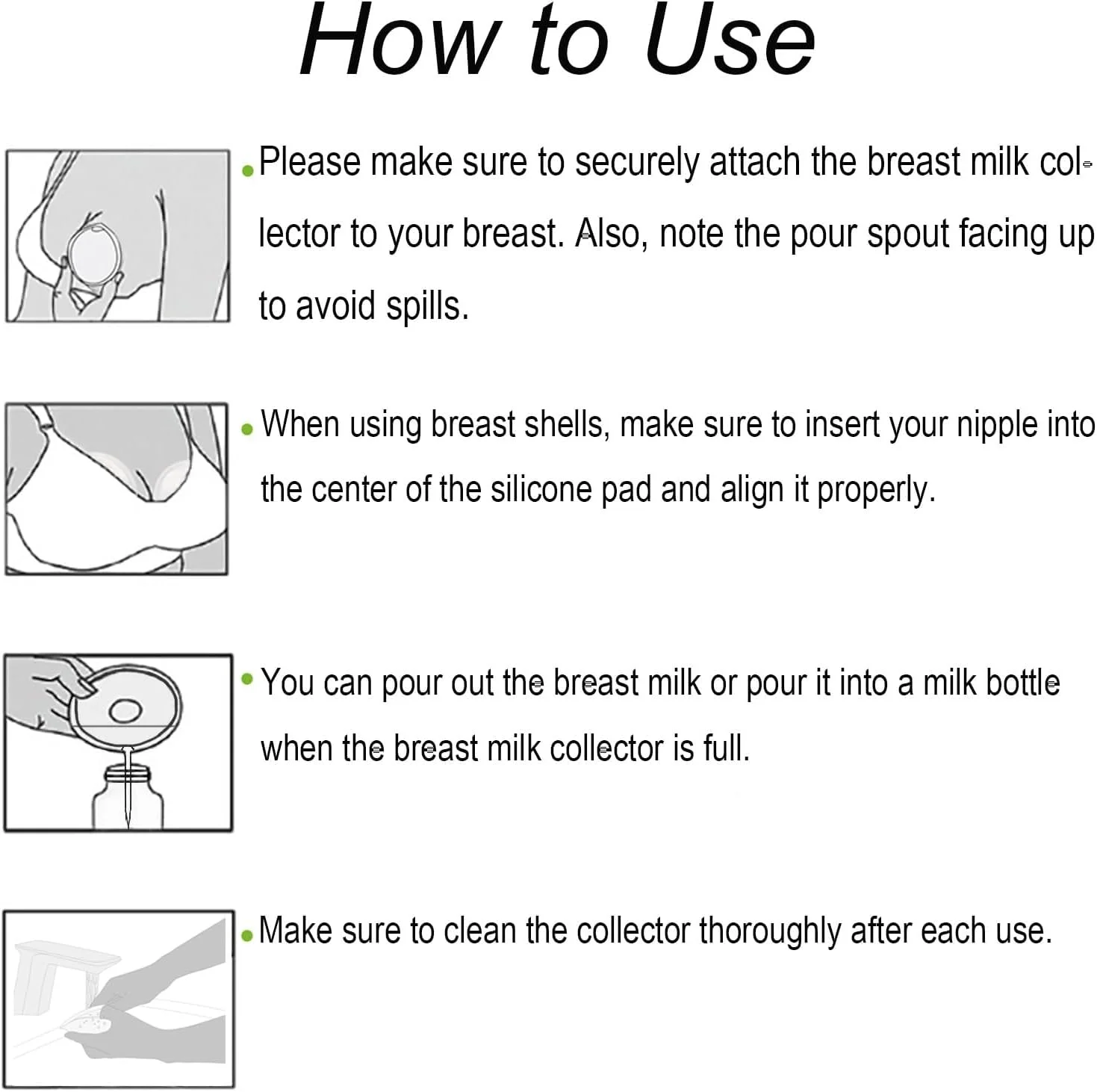 How to Use

• Please make sure to securely attach the breast milk collector to your breast. Also, note the pour spout facing up to avoid spills.

• When using breast shells, make sure to insert your nipple into the center of the silicone pad and align it properly.

• You can pour out the breast milk or pour it into a milk bottle when the breast milk collector is full.

• Make sure to clean the collector thoroughly after each use.