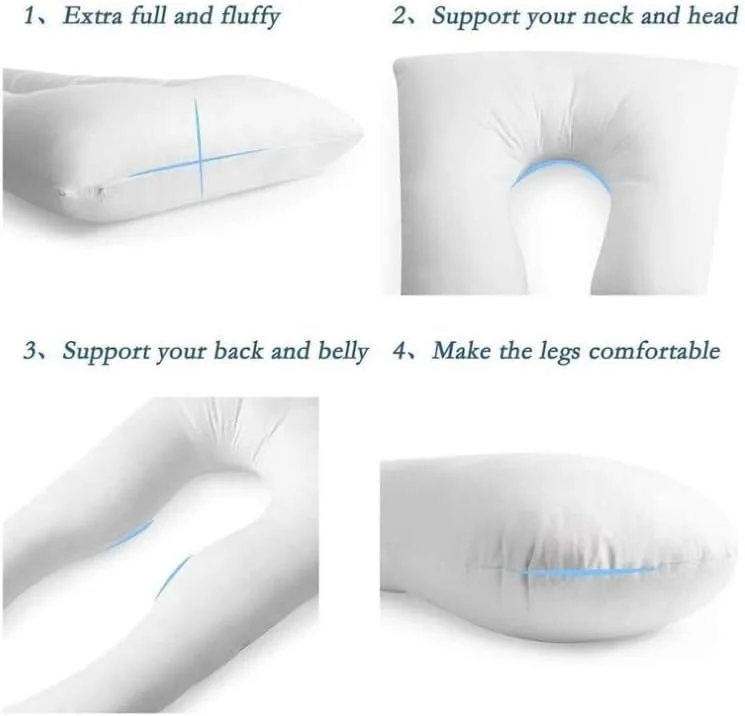 1、Extra full and fluffy

2、Support your neck and head

3、Support your back and belly

4、Make the legs comfortable