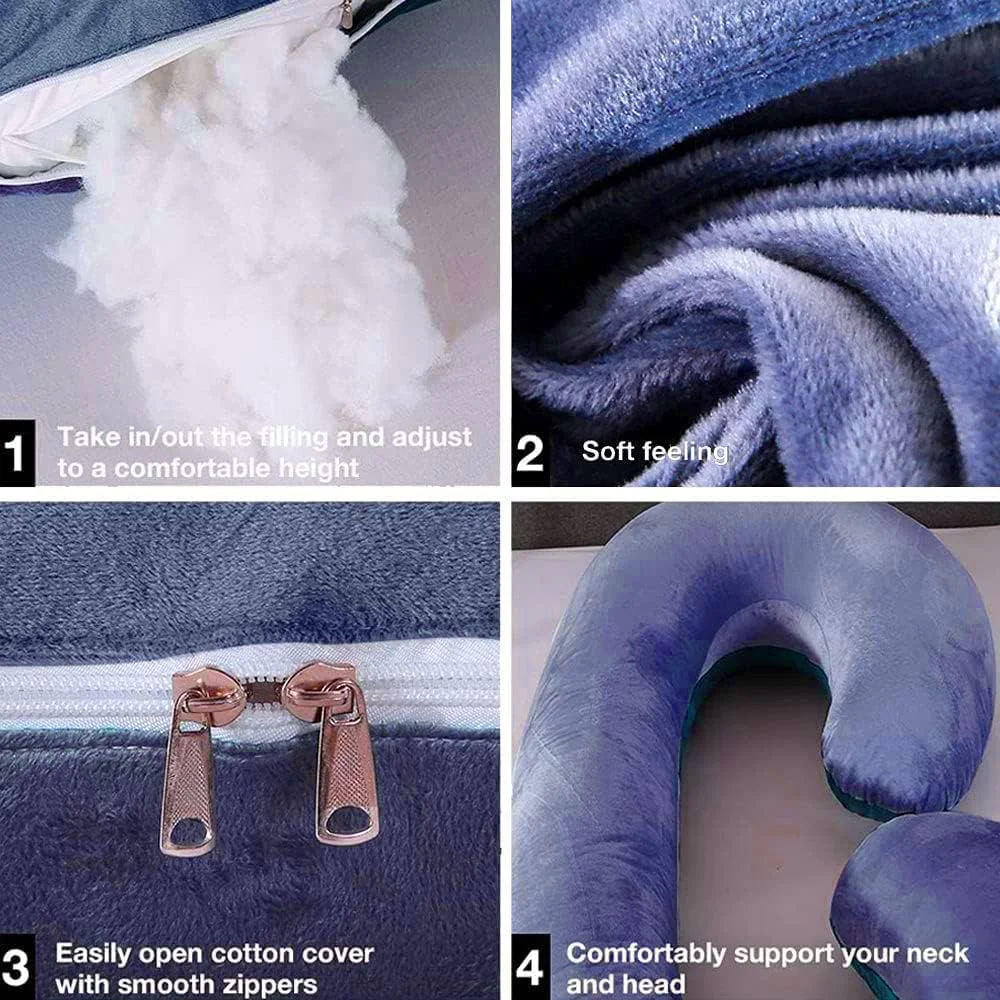 1 Take in/out the filling and adjust to a comfortable height

2 Soft feeling

3 Easily open cotton cover with smooth zippers

4 Comfortably support your neck and head