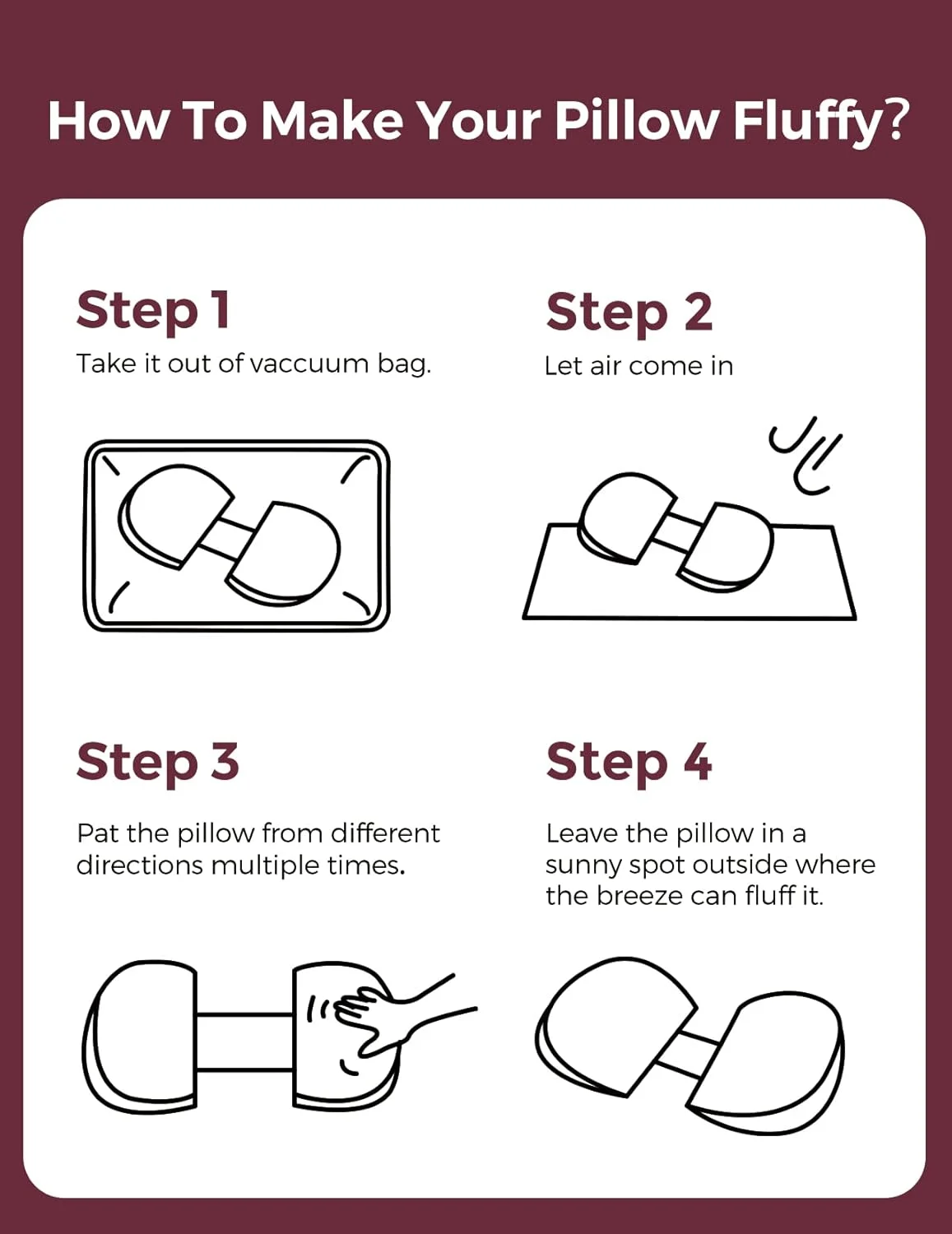 How To Make Your Pillow Fluffy?

Step 1
Take it out of vaccuum bag.

Step 2
Let air come in

Step 3
Pat the pillow from different directions multiple times.

Step 4
Leave the pillow in a sunny spot outside where the breeze can fluff it.