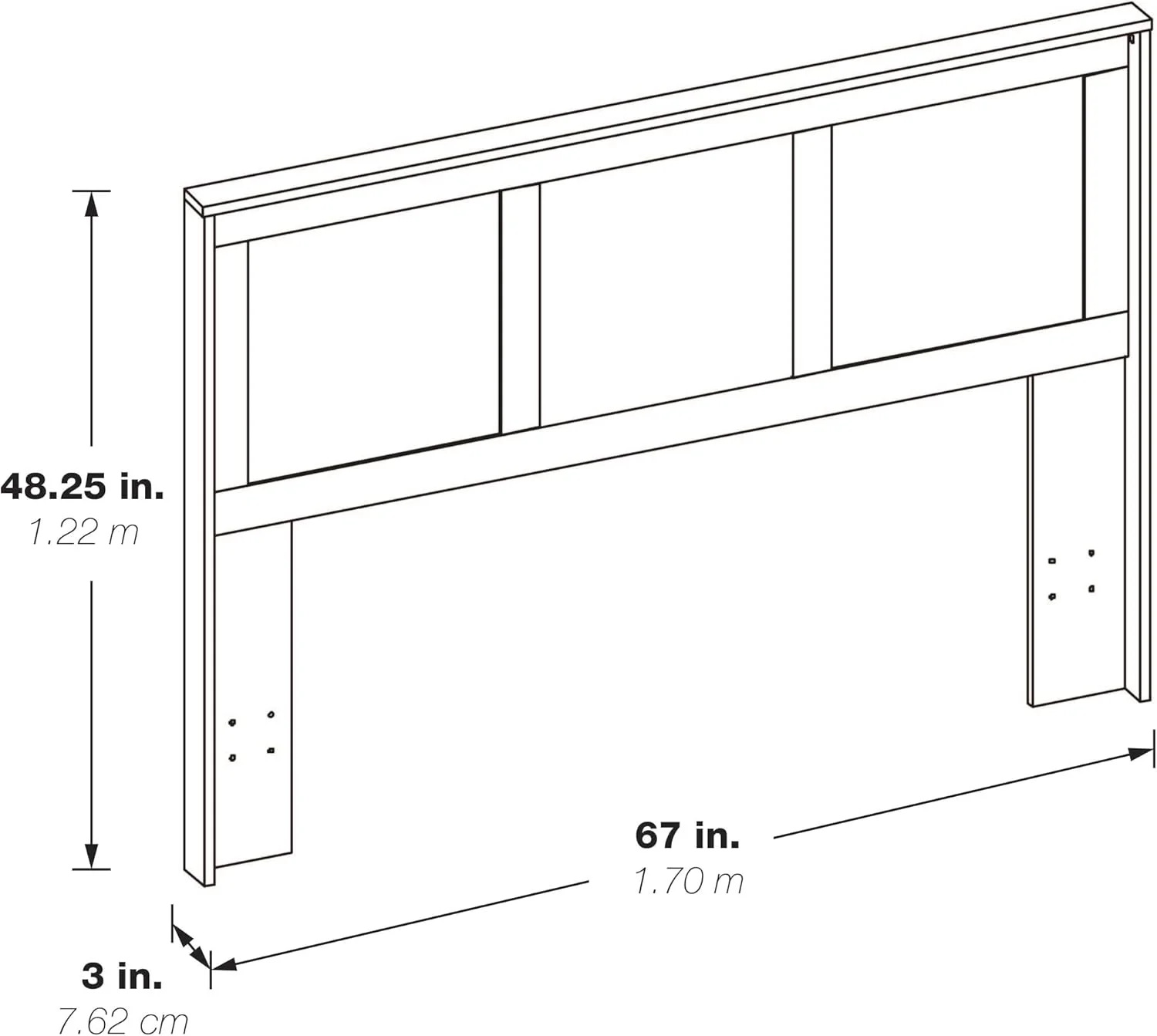 48.25 in.
1.22 m

67 in.
1.70 m

3 in.
7.62 cm