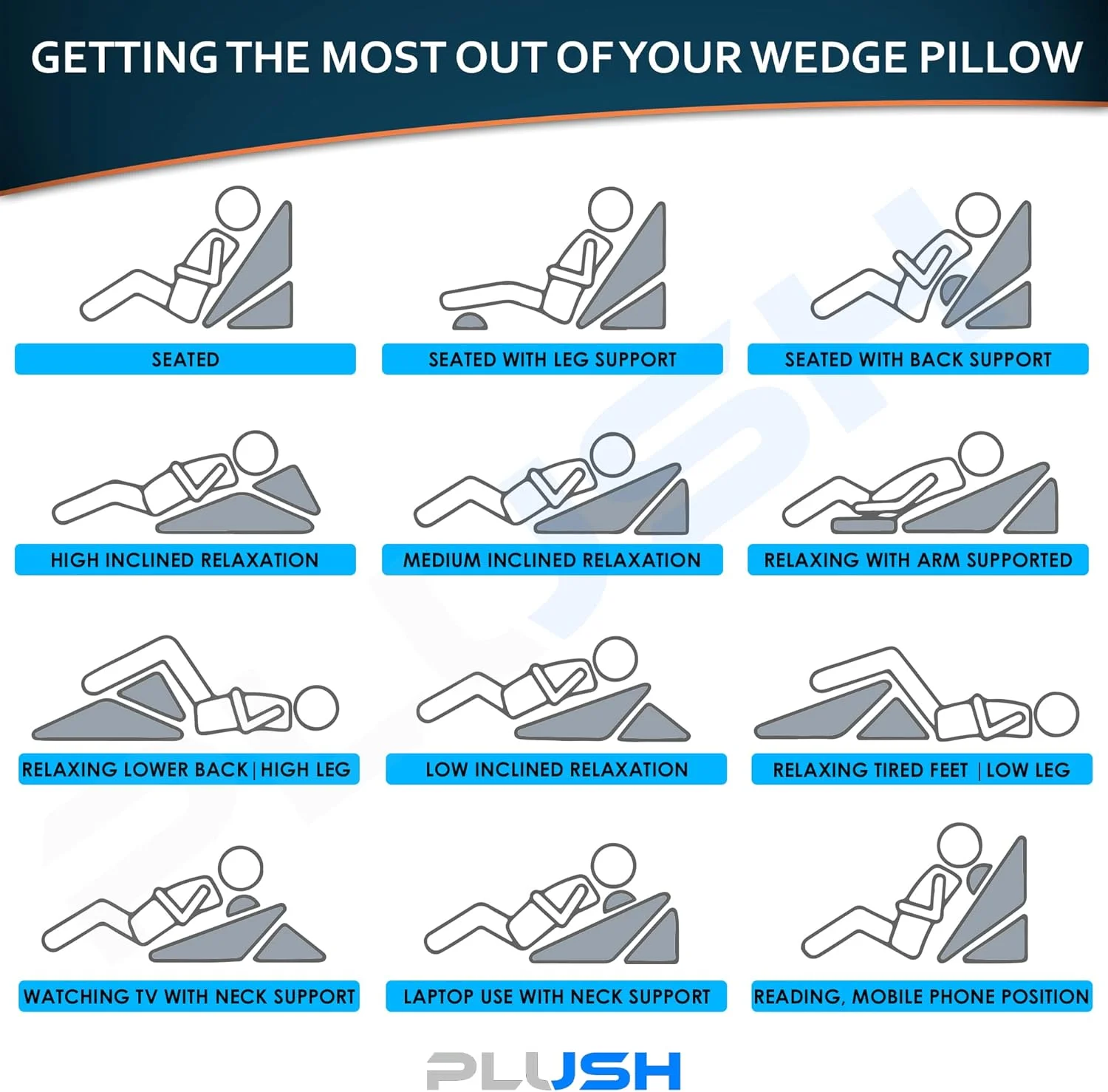 GETTING THE MOST OUT OF YOUR WEDGE PILLOW

SEATED

SEATED WITH LEG SUPPORT

SEATED WITH BACK SUPPORT

HIGH INCLINED RELAXATION

MEDIUM INCLINED RELAXATION

RELAXING WITH ARM SUPPORTED

RELAXING LOWER BACK | HIGH LEG

LOW INCLINED RELAXATION

RELAXING TIRED FEET | LOW LEG

WATCHING TV WITH NECK SUPPORT

LAPTOP USE WITH NECK SUPPORT

READING, MOBILE PHONE POSITION

PLUSH