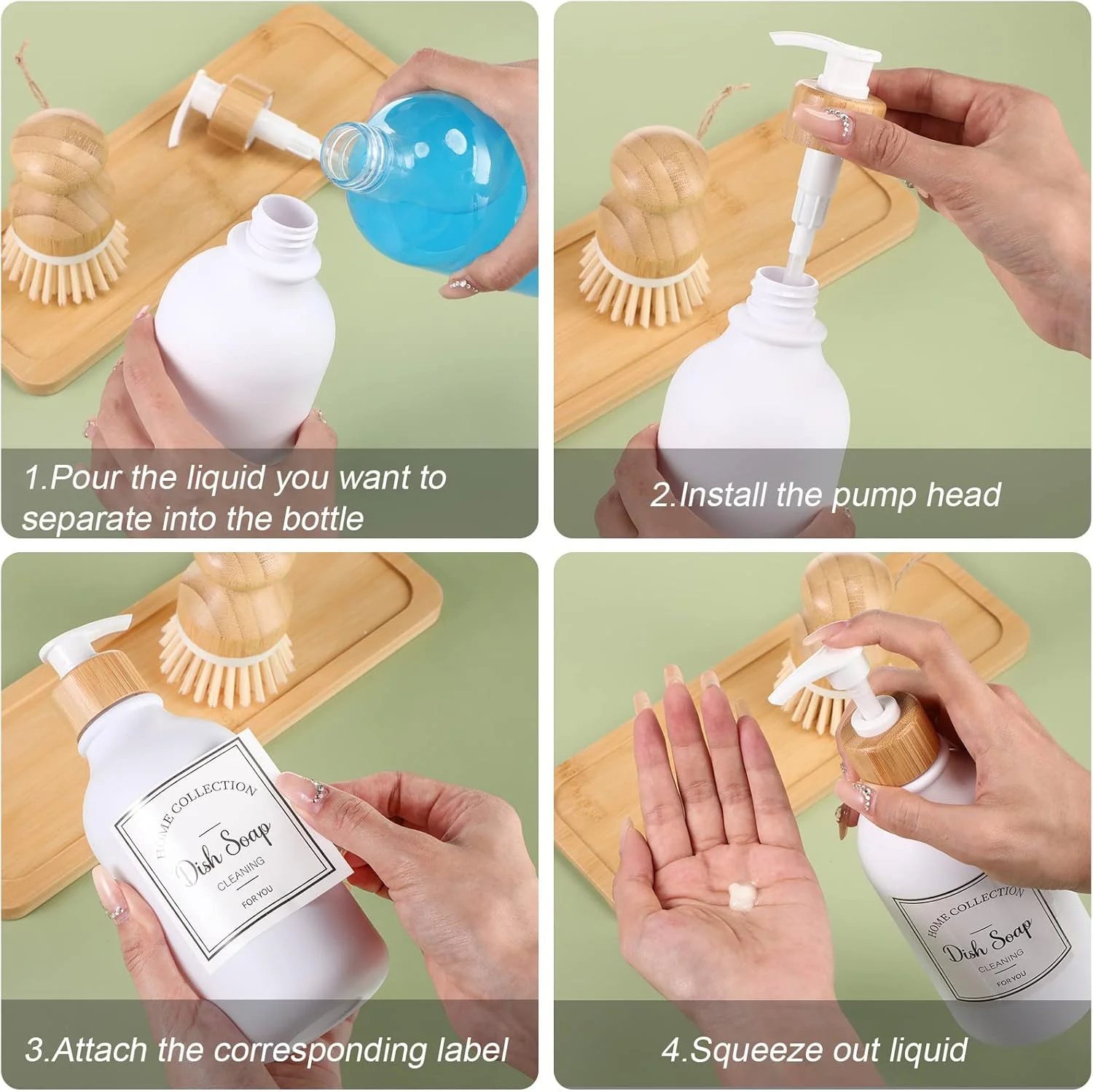 1.Pour the liquid you want to separate into the bottle

2.Install the pump head

HOME COLLECTION
Dish Soap
CLEANING
FOR YOU

3.Attach the corresponding label

HOME COLLECTION
Dish Soap
CLEANING
FOR YOU

4.Squeeze out liquid