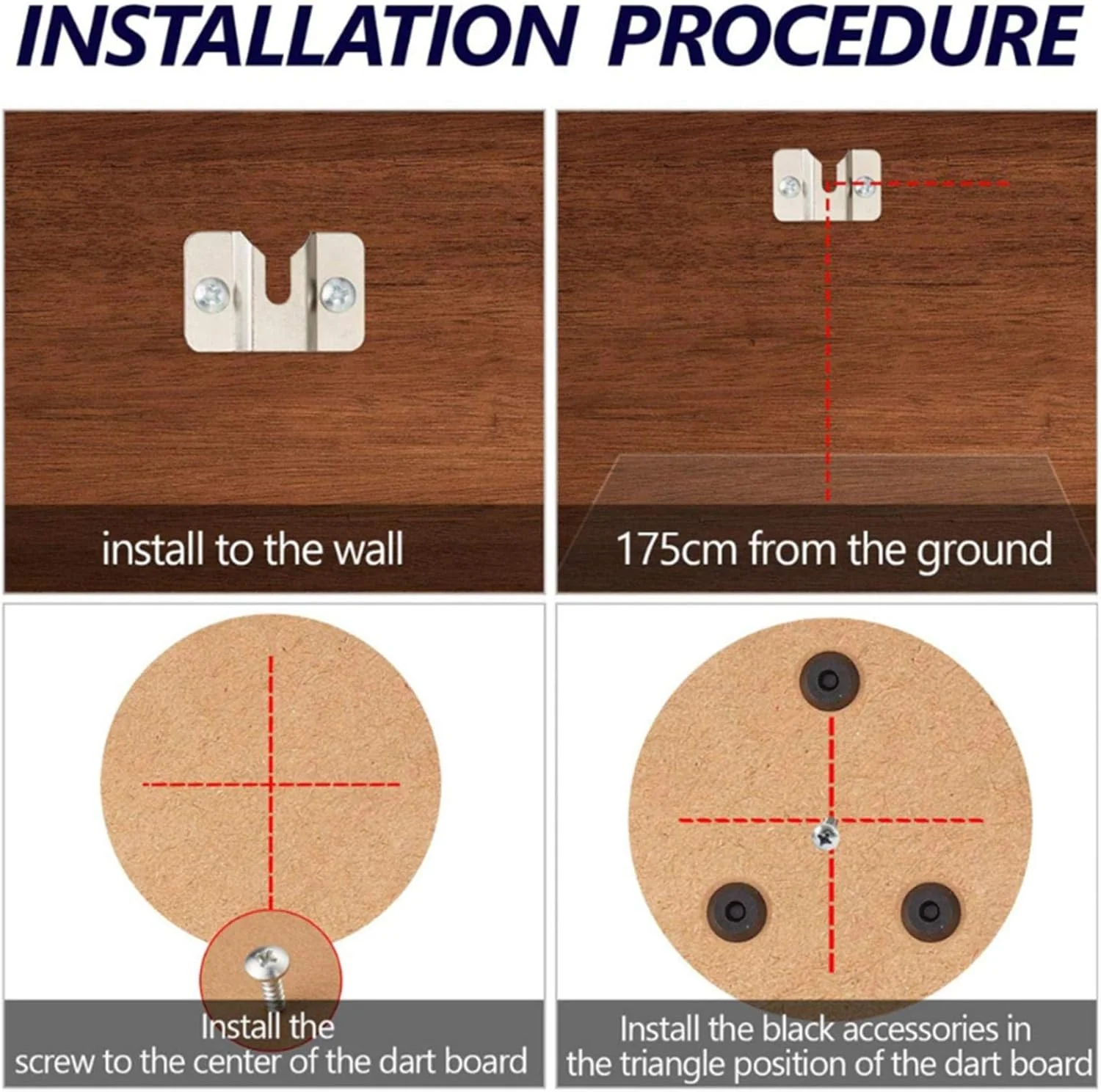 INSTALLATION PROCEDURE

install to the wall

175cm from the ground

Install the screw to the center of the dart board

Install the black accessories in the triangle position of the dart board