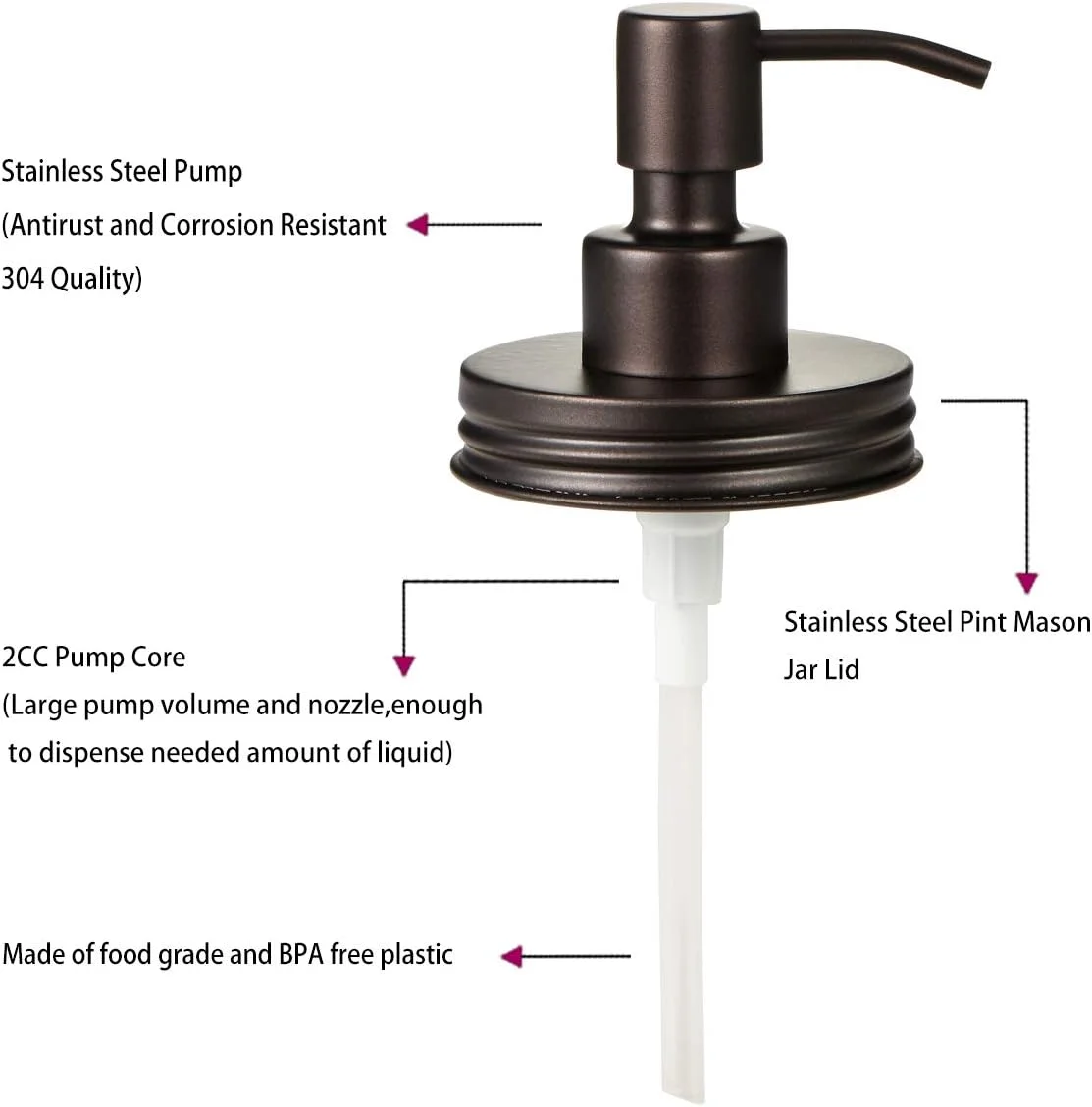 Stainless Steel Pump
(Antirust and Corrosion Resistant
304 Quality)

Stainless Steel Pint Mason
Jar Lid

2CC Pump Core
(Large pump volume and nozzle,enough
to dispense needed amount of liquid)

Made of food grade and BPA free plastic