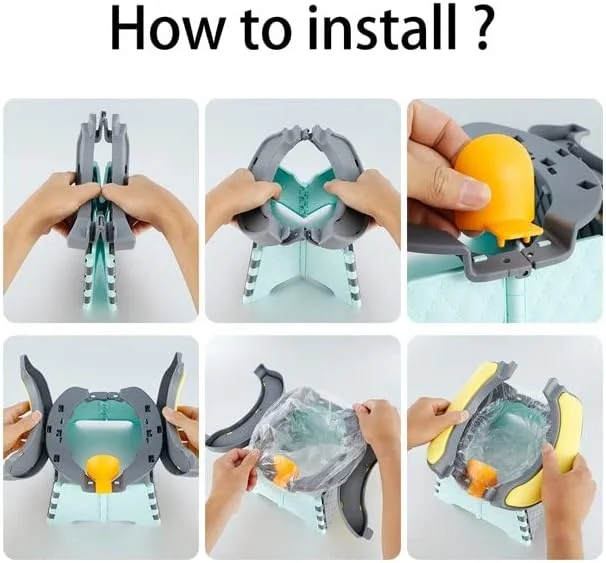 How to install ?