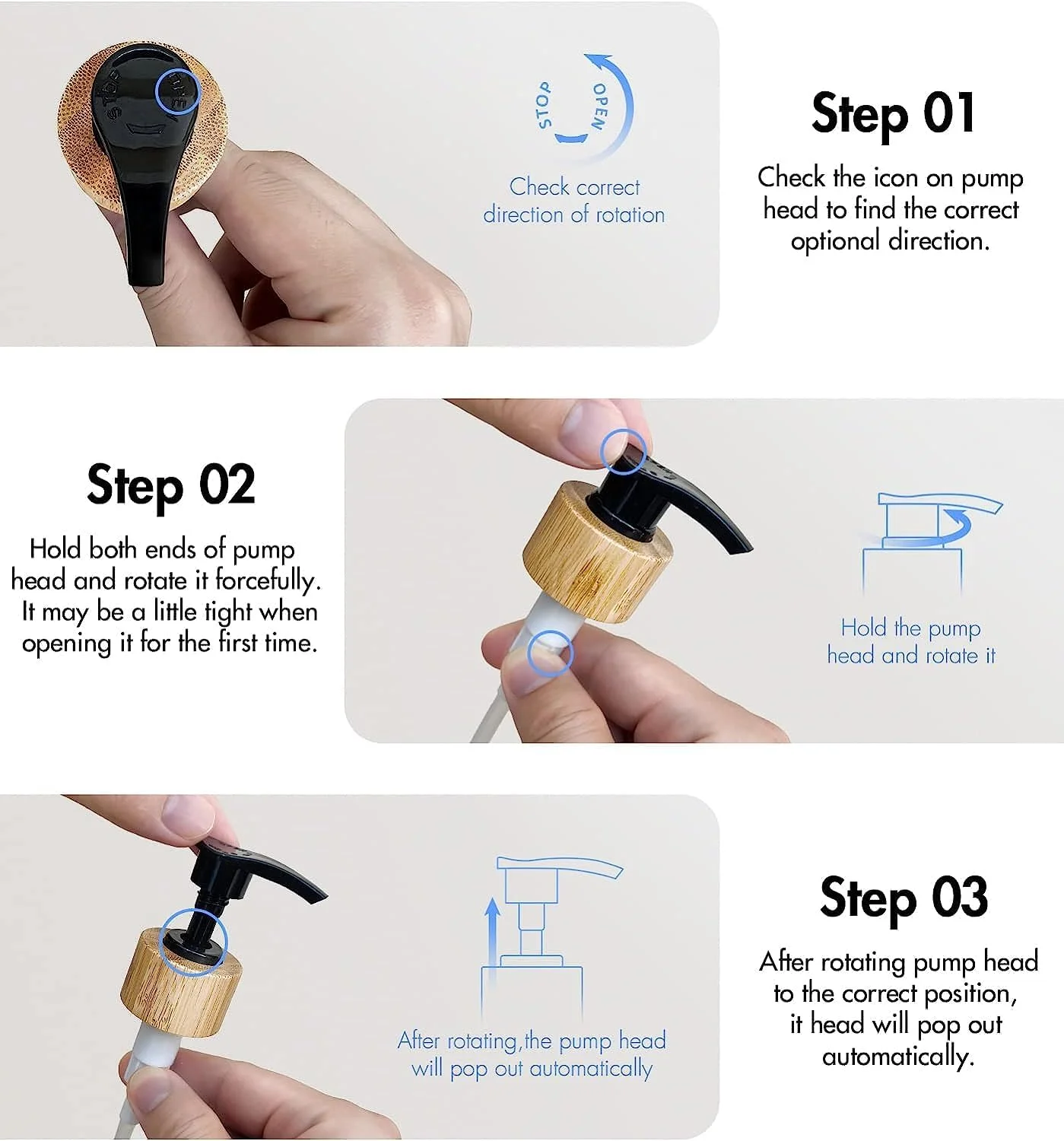 STOP OPEN

STOP OPEN

Check correct direction of rotation

Step 01

Check the icon on pump head to find the correct optional direction.

Step 02

Hold both ends of pump head and rotate it forcefully. It may be a little tight when opening it for the first time.

Hold the pump head and rotate it

After rotating,the pump head will pop out automatically

Step 03

After rotating pump head to the correct position, it head will pop out automatically.