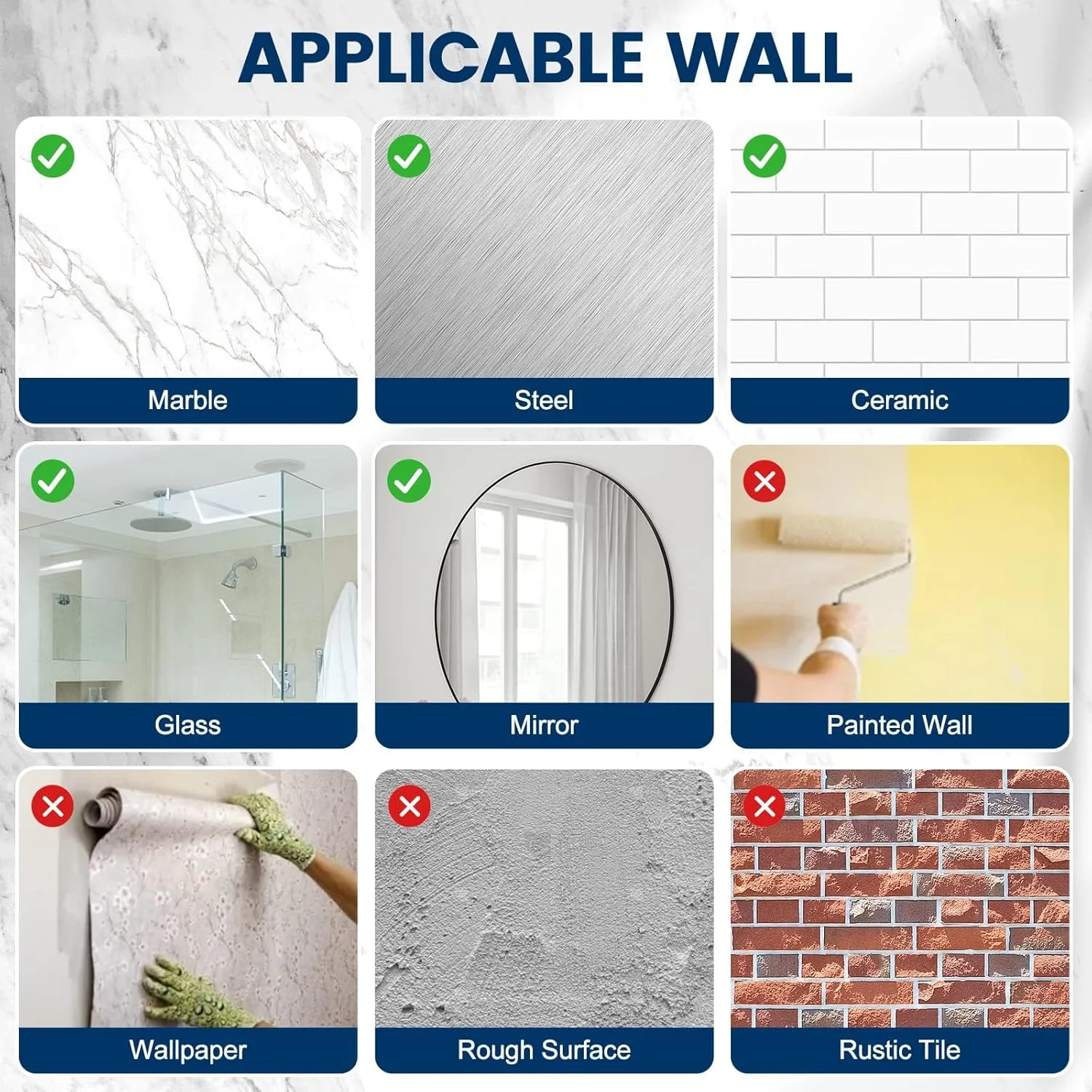 APPLICABLE WALL

Marble

Steel

Ceramic

Glass

Mirror

Painted Wall

Wallpaper

Rough Surface

Rustic Tile