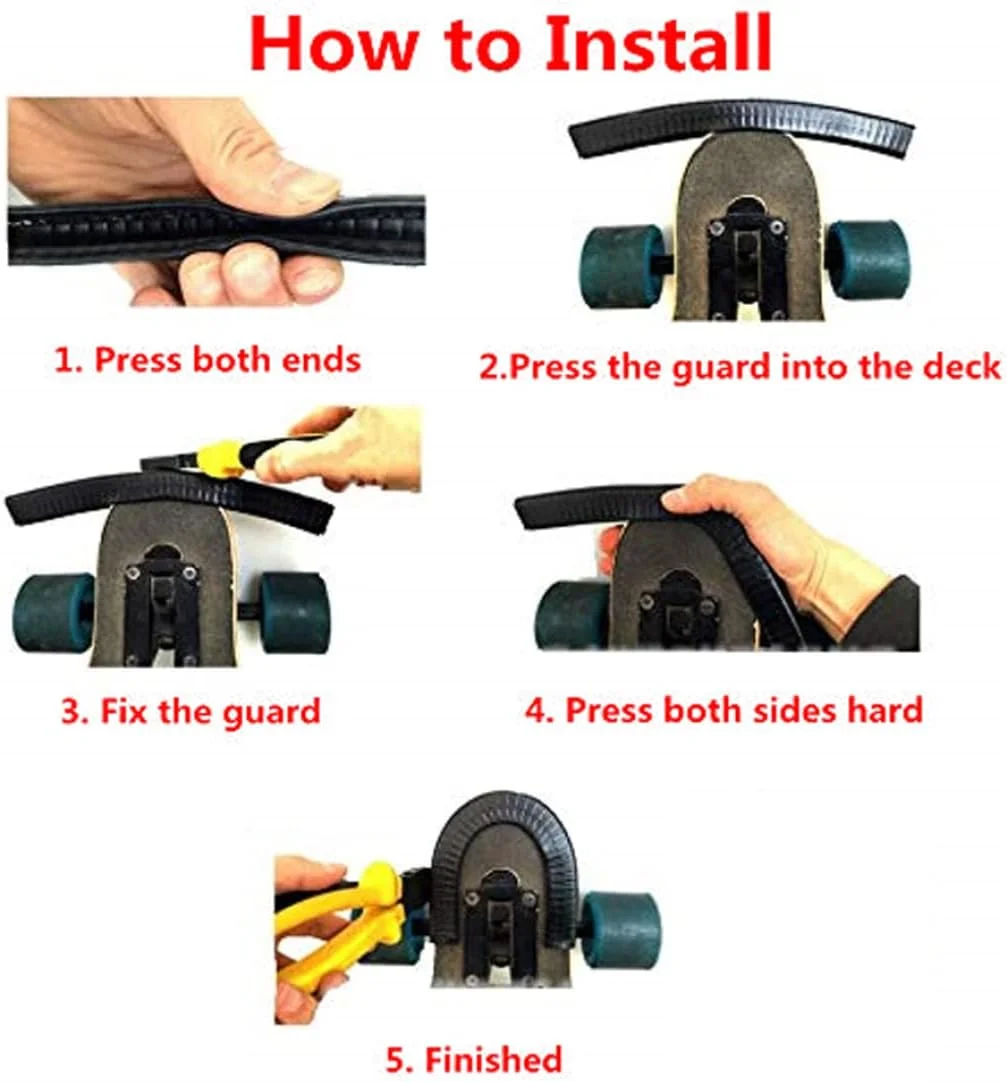 How to Install

1. Press both ends

2.Press the guard into the deck

3. Fix the guard

4. Press both sides hard

5. Finished