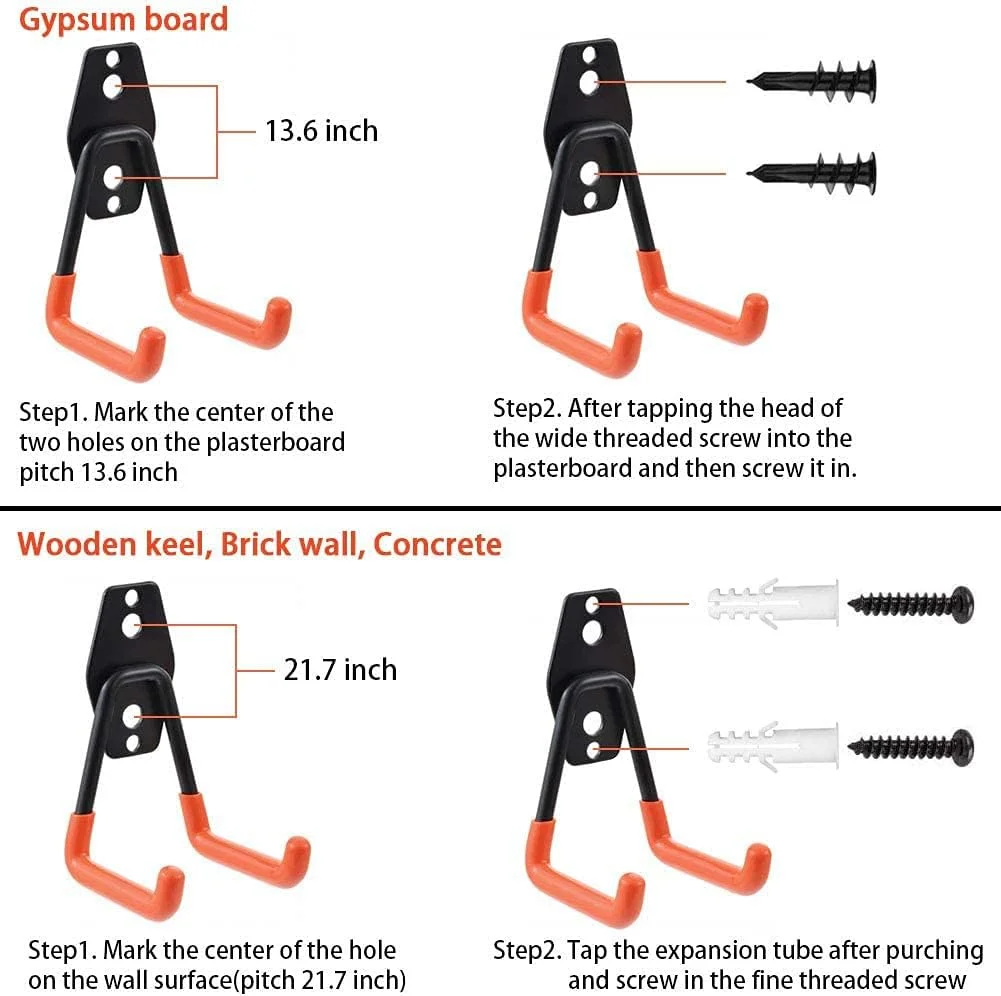 Gypsum board

13.6 inch

Step1. Mark the center of the two holes on the plasterboard pitch 13.6 inch

Step2. After tapping the head of the wide threaded screw into the plasterboard and then screw it in.

Wooden keel, Brick wall, Concrete

21.7 inch

Step1. Mark the center of the hole on the wall surface(pitch 21.7 inch)

Step2. Tap the expansion tube after purching and screw in the fine threaded screw