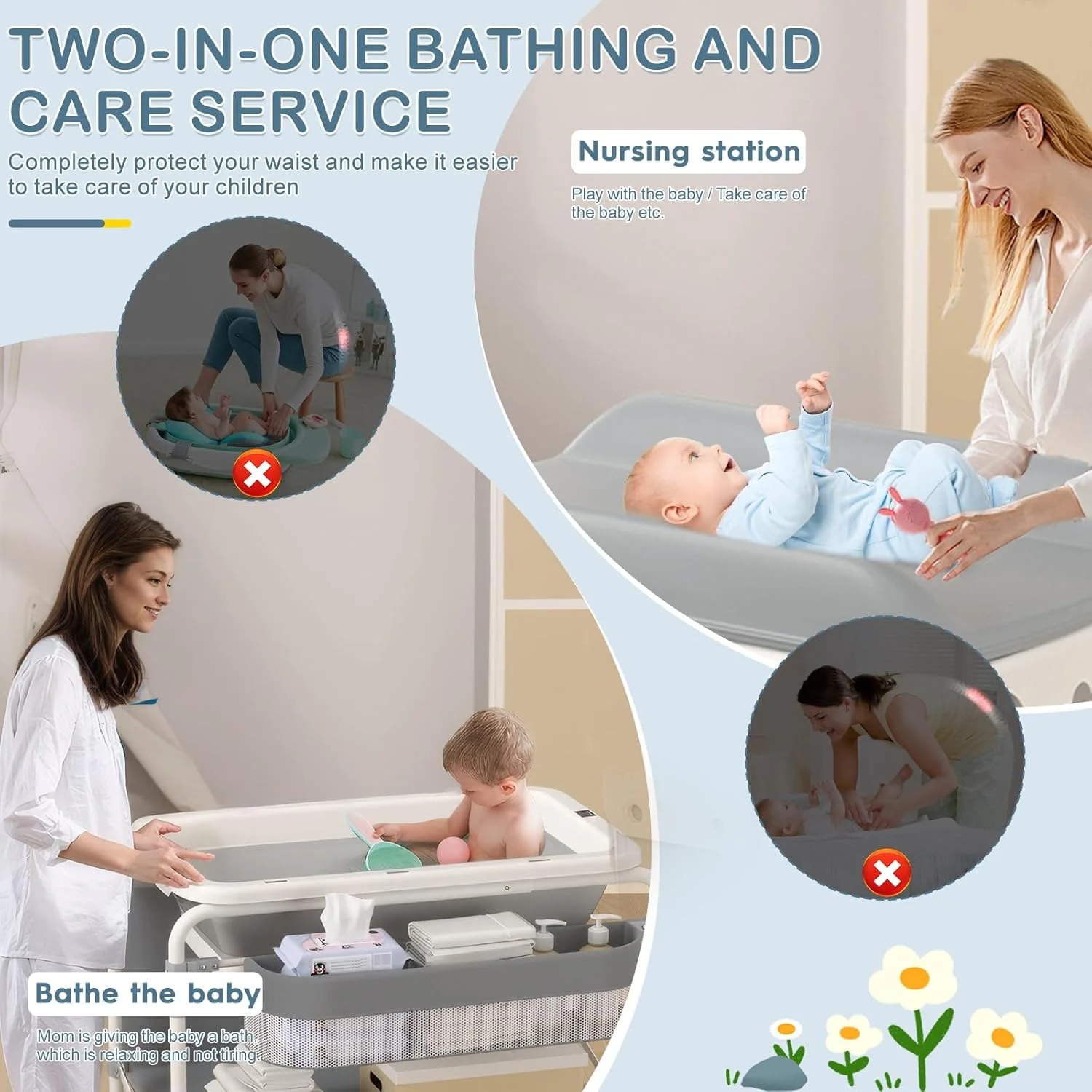 TWO-IN-ONE BATHING AND CARE SERVICE

Completely protect your waist and make it easier to take care of your children

Nursing station

Play with the baby / Take care of the baby etc.

Bathe the baby

Mom is giving the baby a bath, which is relaxing and not tiring