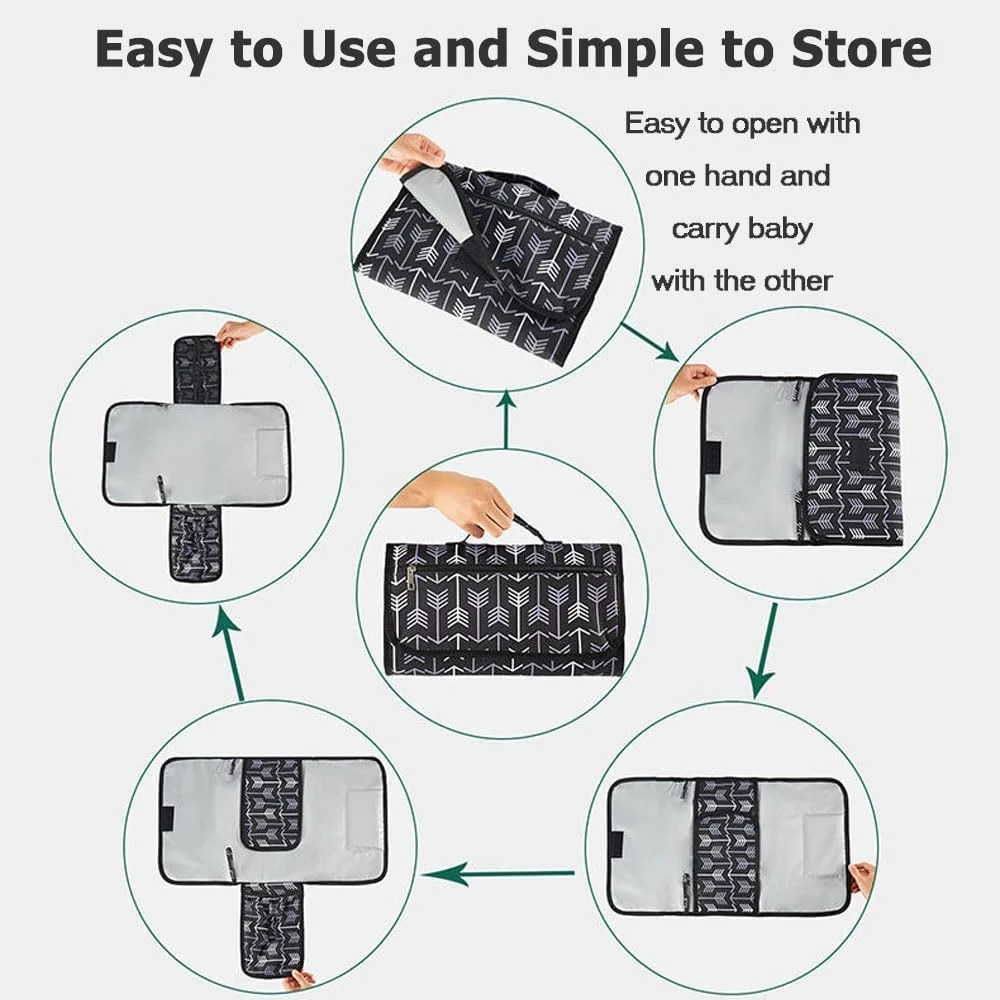 Easy to Use and Simple to Store

Easy to open with one hand and carry baby with the other