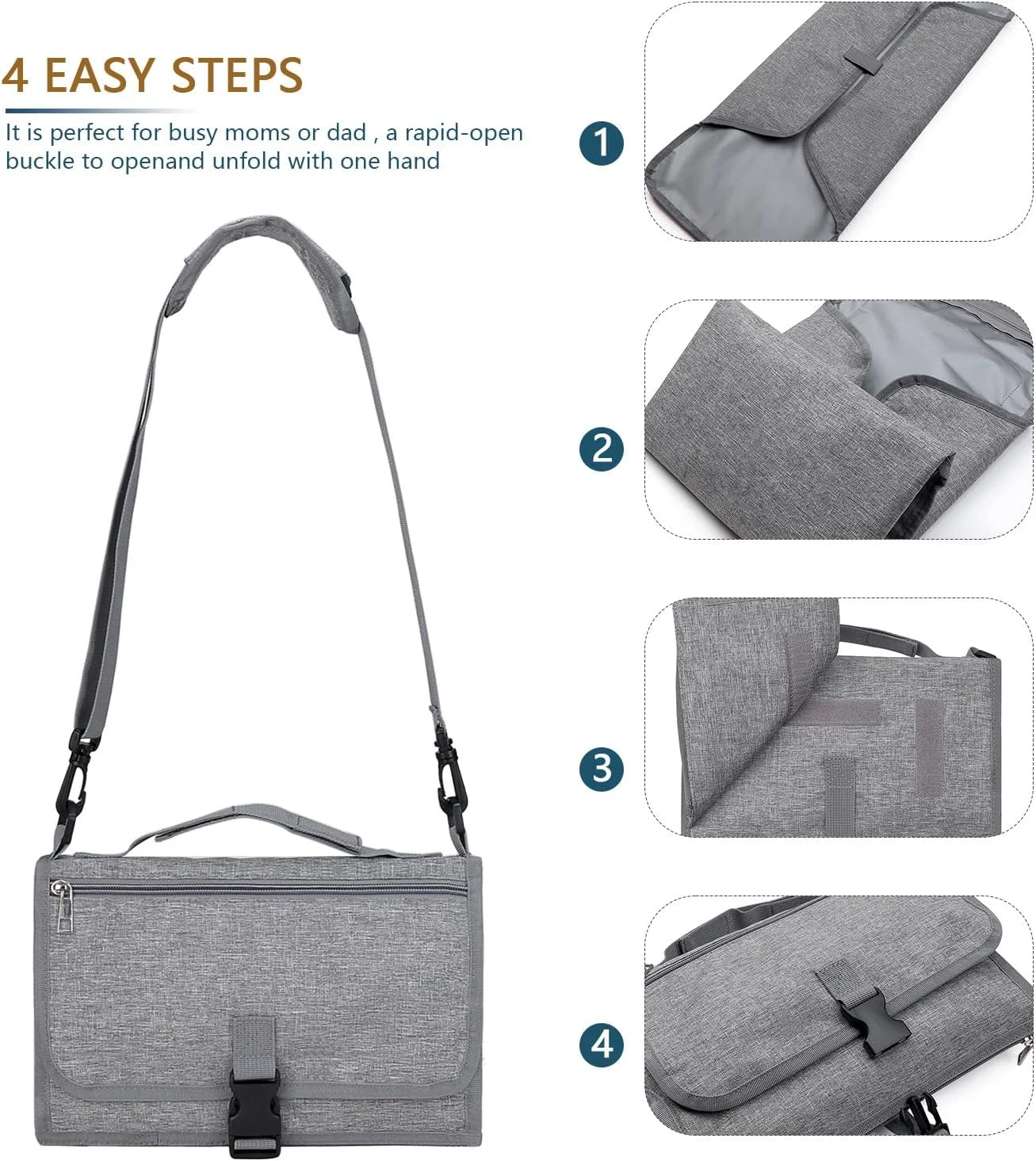 4 EASY STEPS

It is perfect for busy moms or dad , a rapid-open buckle to openand unfold with one hand

1

2

3

4