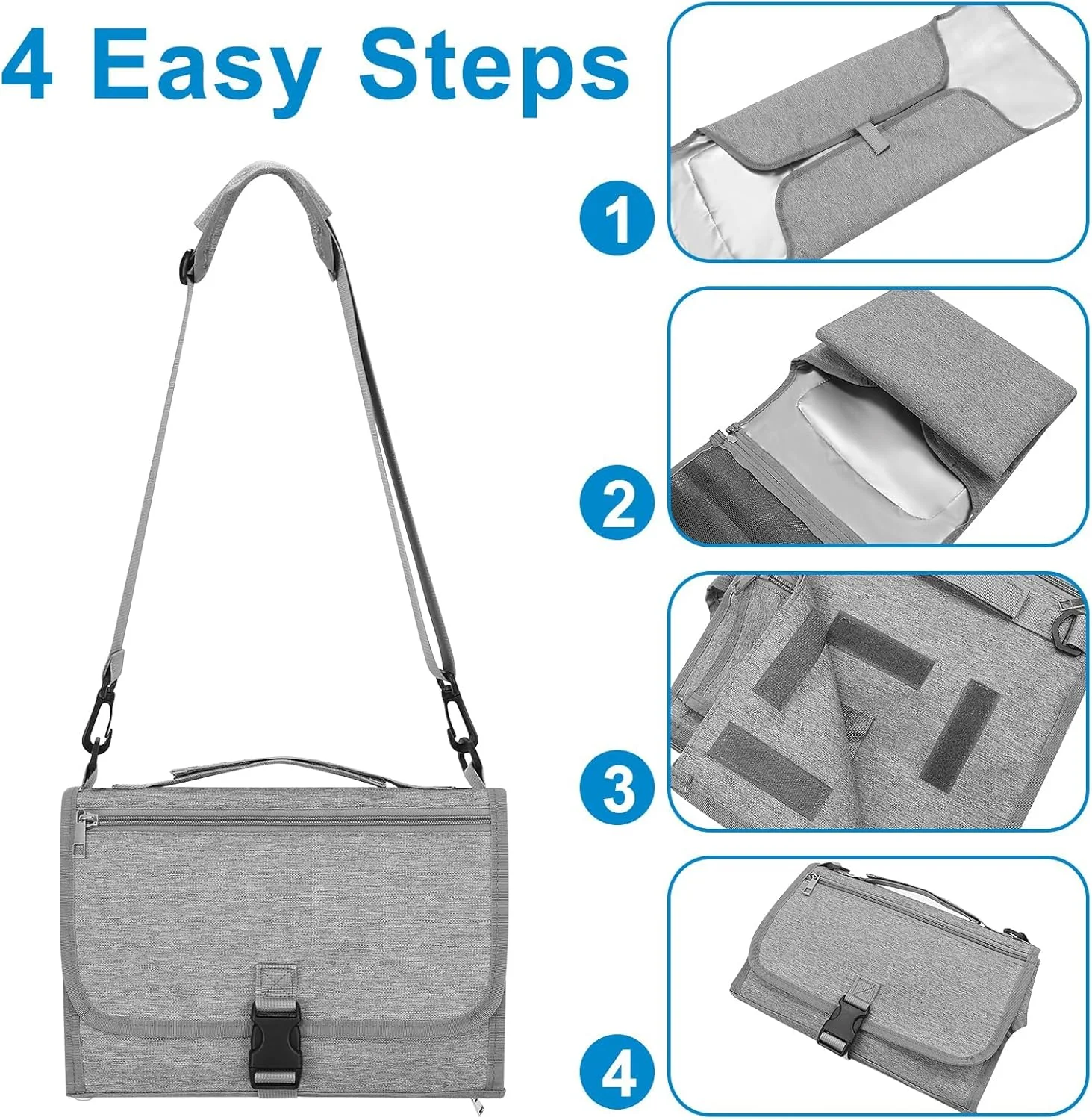 4 Easy Steps

1

2

3

4