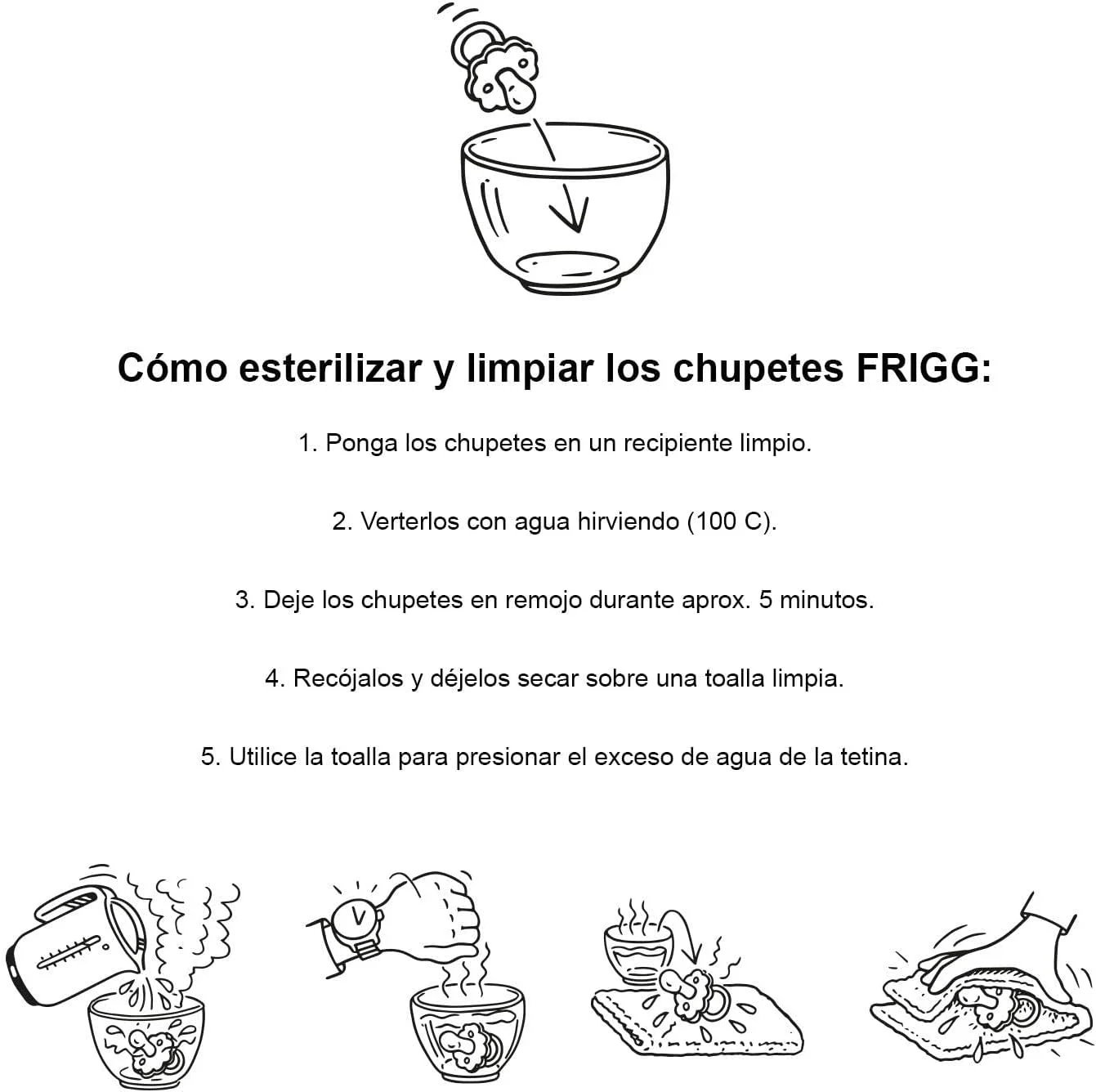 Cómo esterilizar y limpiar los chupetes FRIGG:

1. Ponga los chupetes en un recipiente limpio.

2. Verterlos con agua hirviendo (100 C).

3. Deje los chupetes en remojo durante aprox. 5 minutos.

4. Recójalos y déjelos secar sobre una toalla limpia.

5. Utilice la toalla para presionar el exceso de agua de la tetina.