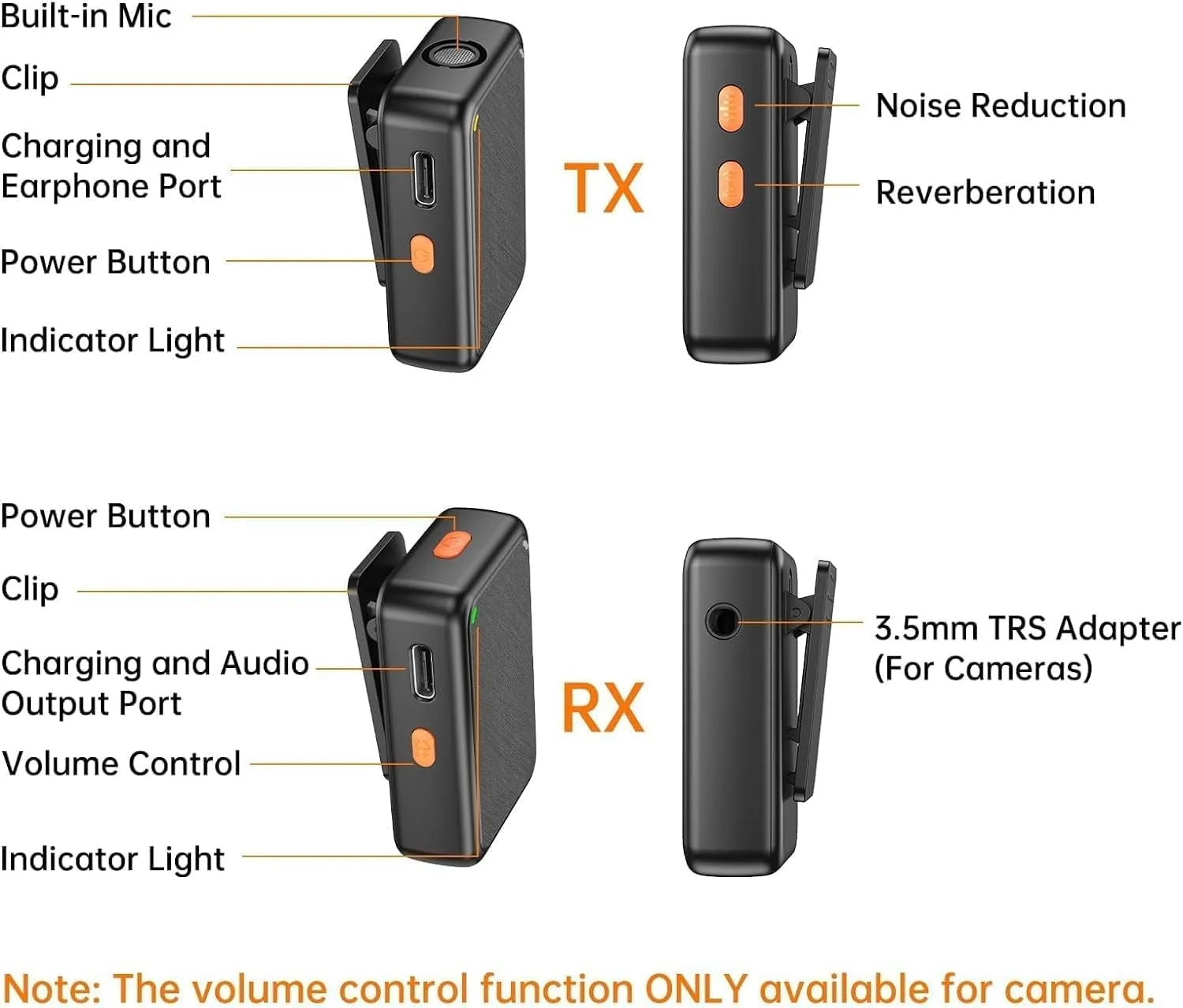 Built-in Mic

Clip

Charging and Earphone Port

Power Button

Indicator Light

TX

Noise Reduction

Reverberation

Power Button

Clip

Charging and Audio Output Port

Volume Control

Indicator Light

RX

3.5mm TRS Adapter (For Cameras)

Note: The volume control function ONLY available for camera.