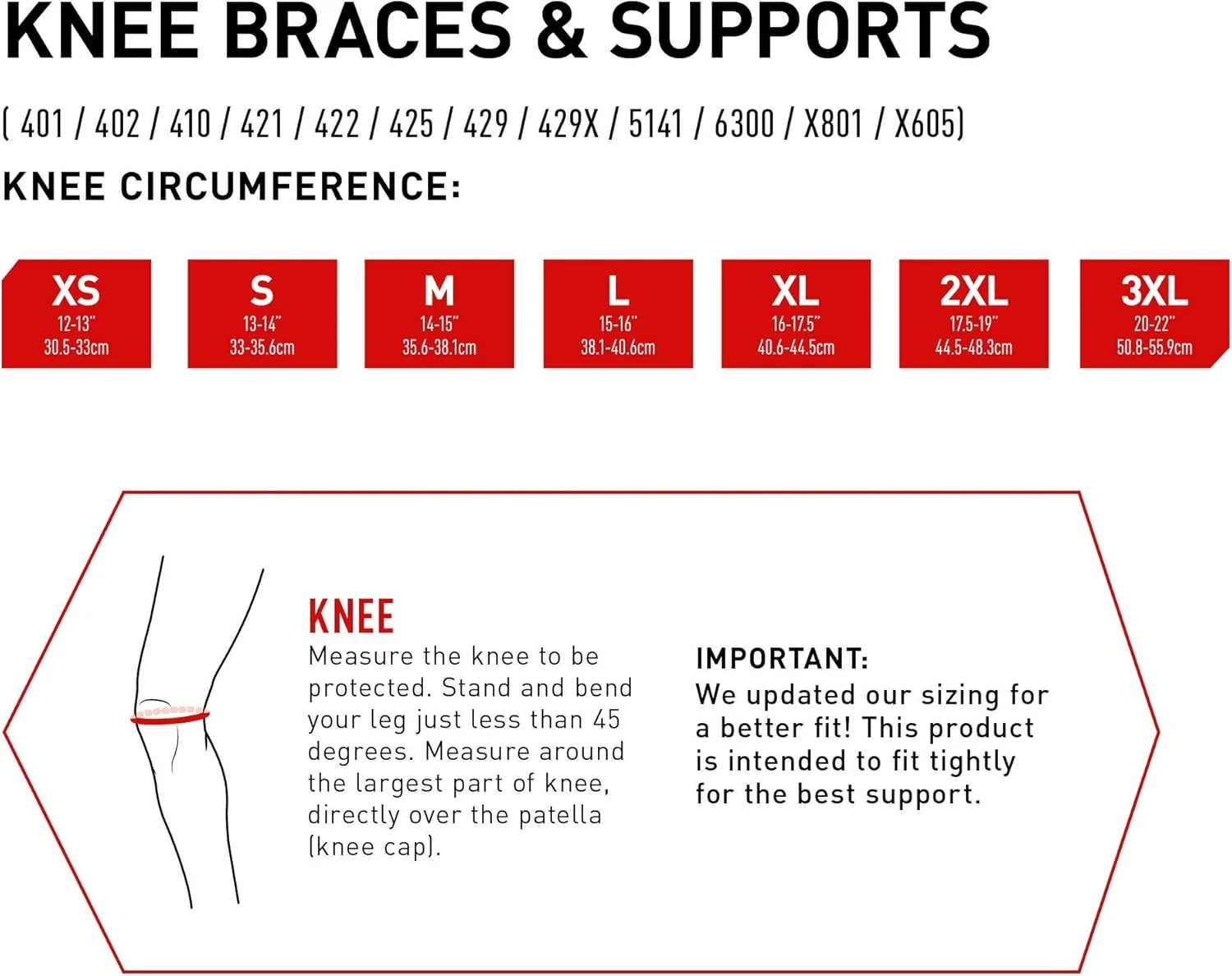 KNEE BRACES & SUPPORTS

( 401 / 402 / 410 / 421 / 422 / 425 / 429 / 429X / 5141 / 6300 / X801 / X605)

KNEE CIRCUMFERENCE:

XS
12-13"
30.5-33cm

S
13-14"
33-35.6cm

M
14-15"
35.6-38.1cm

L
15-16"
38.1-40.6cm

XL
16-17.5"
40.6-44.5cm

2XL
17.5-19"
44.5-48.3cm

3XL
20-22"
50.8-55.9cm

KNEE
Measure the knee to be protected. Stand and bend your leg just less than 45 degrees. Measure around the largest part of knee, directly over the patella (knee cap).

IMPORTANT:
We updated our sizing for a better fit! This product is intended to fit tightly for the best support.