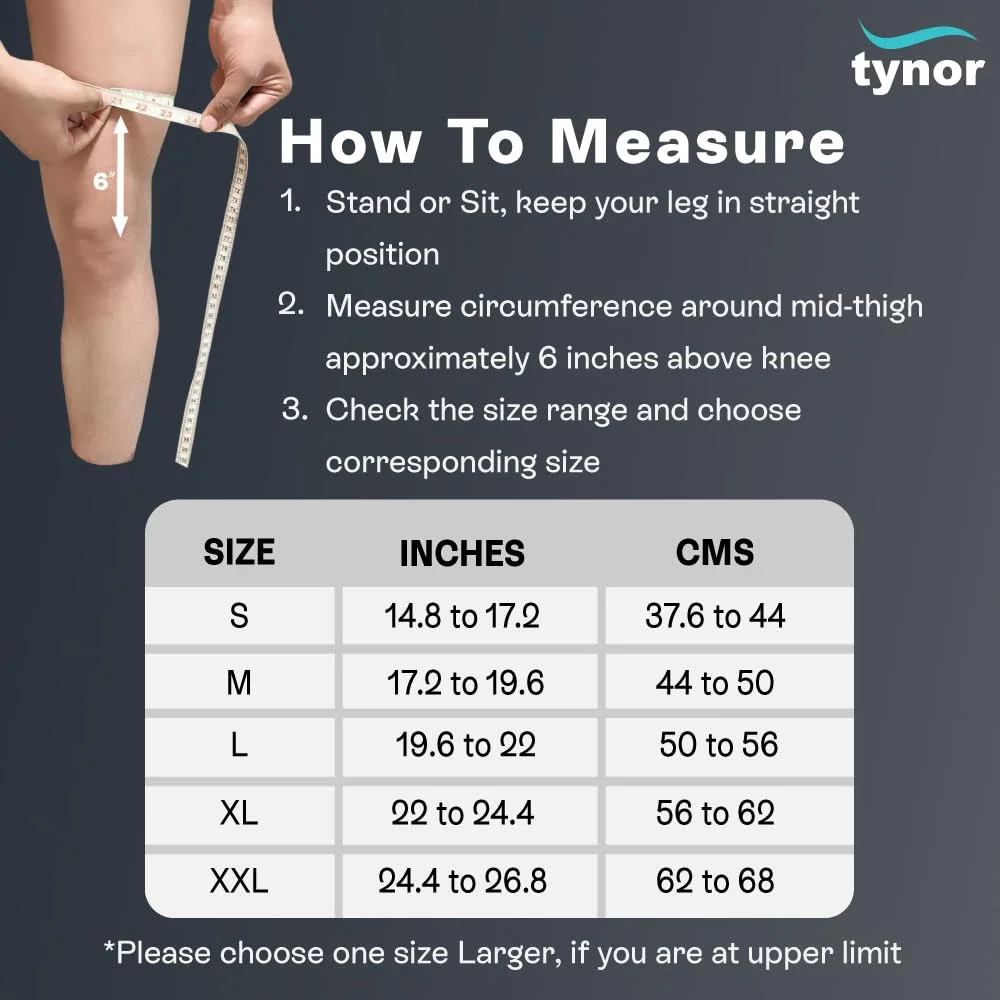 tynor

6"

How To Measure

1. Stand or Sit, keep your leg in straight position

2. Measure circumference around mid-thigh approximately 6 inches above knee

3. Check the size range and choose corresponding size

| SIZE | INCHES | CMS |
|---|---|---|
| S | 14.8 to 17.2 | 37.6 to 44 |
| M | 17.2 to 19.6 | 44 to 50 |
| L | 19.6 to 22 | 50 to 56 |
| XL | 22 to 24.4 | 56 to 62 |
| XXL | 24.4 to 26.8 | 62 to 68 |

*Please choose one size Larger, if you are at upper limit