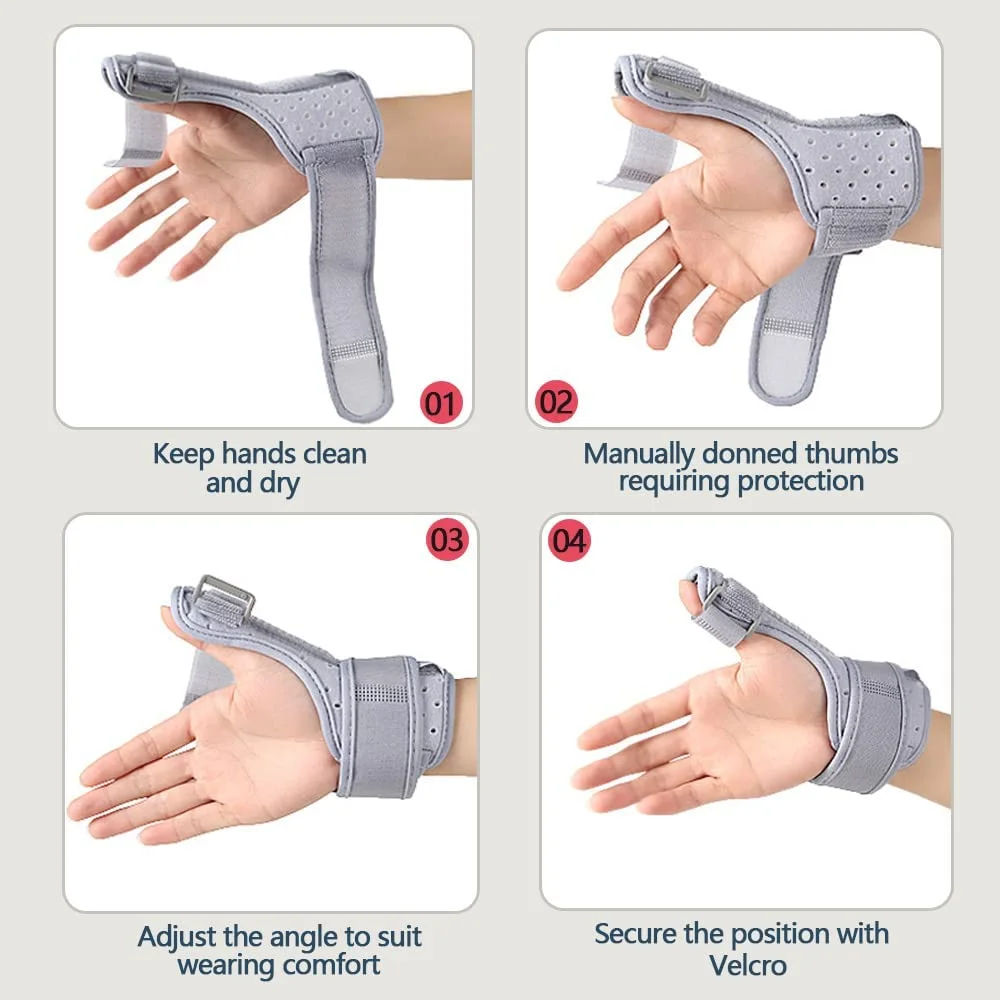 01

Keep hands clean and dry

02

Manually donned thumbs requiring protection

03

Adjust the angle to suit wearing comfort

04

Secure the position with Velcro