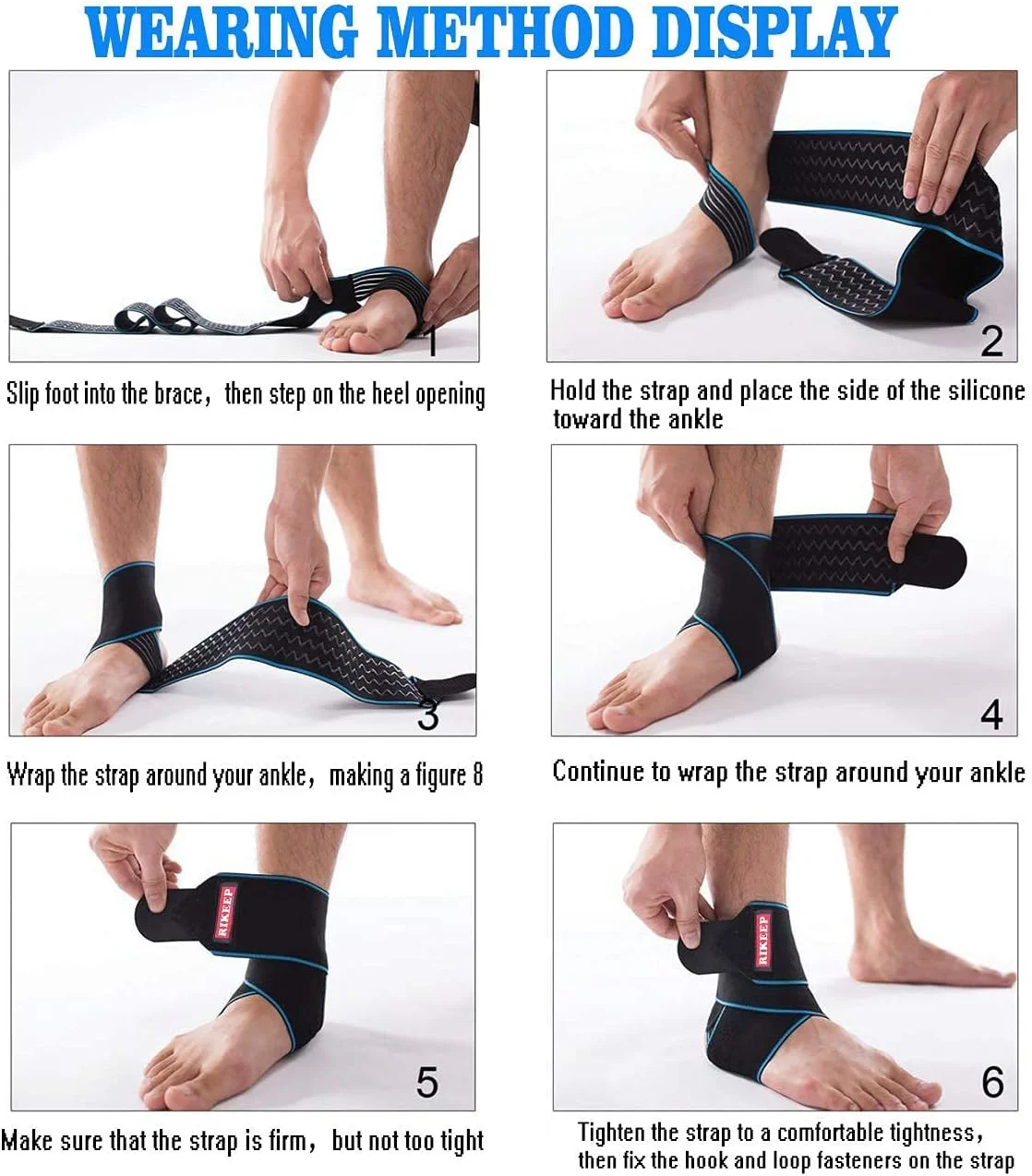 WEARING METHOD DISPLAY

1

Slip foot into the brace, then step on the heel opening

2

Hold the strap and place the side of the silicone toward the ankle

3

Wrap the strap around your ankle, making a figure 8

4

Continue to wrap the strap around your ankle

RIKEEP

5

Make sure that the strap is firm, but not too tight

RIKEEP

6

Tighten the strap to a comfortable tightness, then fix the hook and loop fasteners on the strap