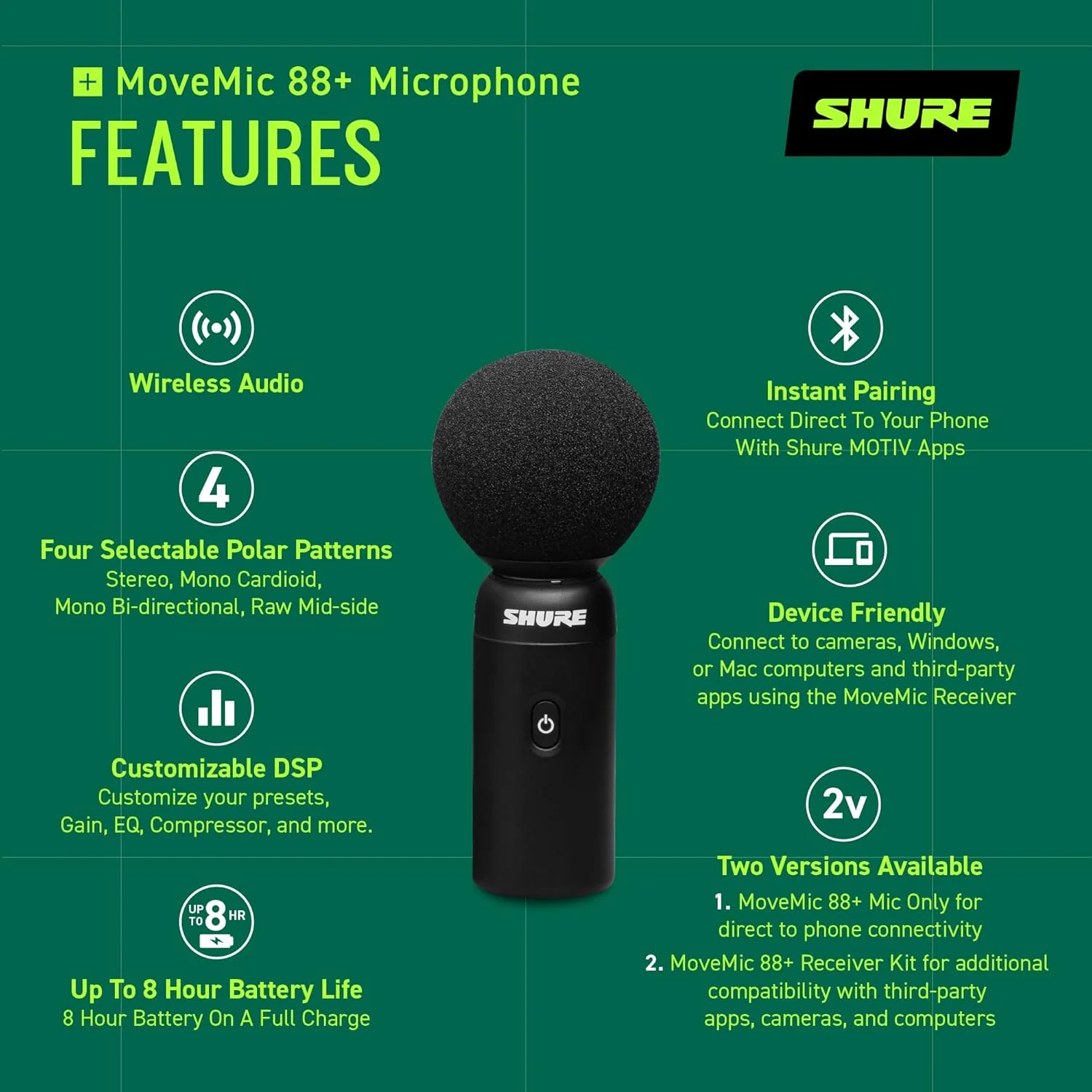 MoveMic 88+ Microphone
FEATURES

SHURE

Wireless Audio

4
Four Selectable Polar Patterns
Stereo, Mono Cardioid, Mono Bi-directional, Raw Mid-side

Customizable DSP
Customize your presets, Gain, EQ, Compressor, and more.

UP TO 8 HR
Up To 8 Hour Battery Life
8 Hour Battery On A Full Charge

SHURE

Instant Pairing
Connect Direct To Your Phone With Shure MOTIV Apps

Device Friendly
Connect to cameras, Windows, or Mac computers and third-party apps using the MoveMic Receiver

2v
Two Versions Available
1. MoveMic 88+ Mic Only for direct to phone connectivity
2. MoveMic 88+ Receiver Kit for additional compatibility with third-party apps, cameras, and computers