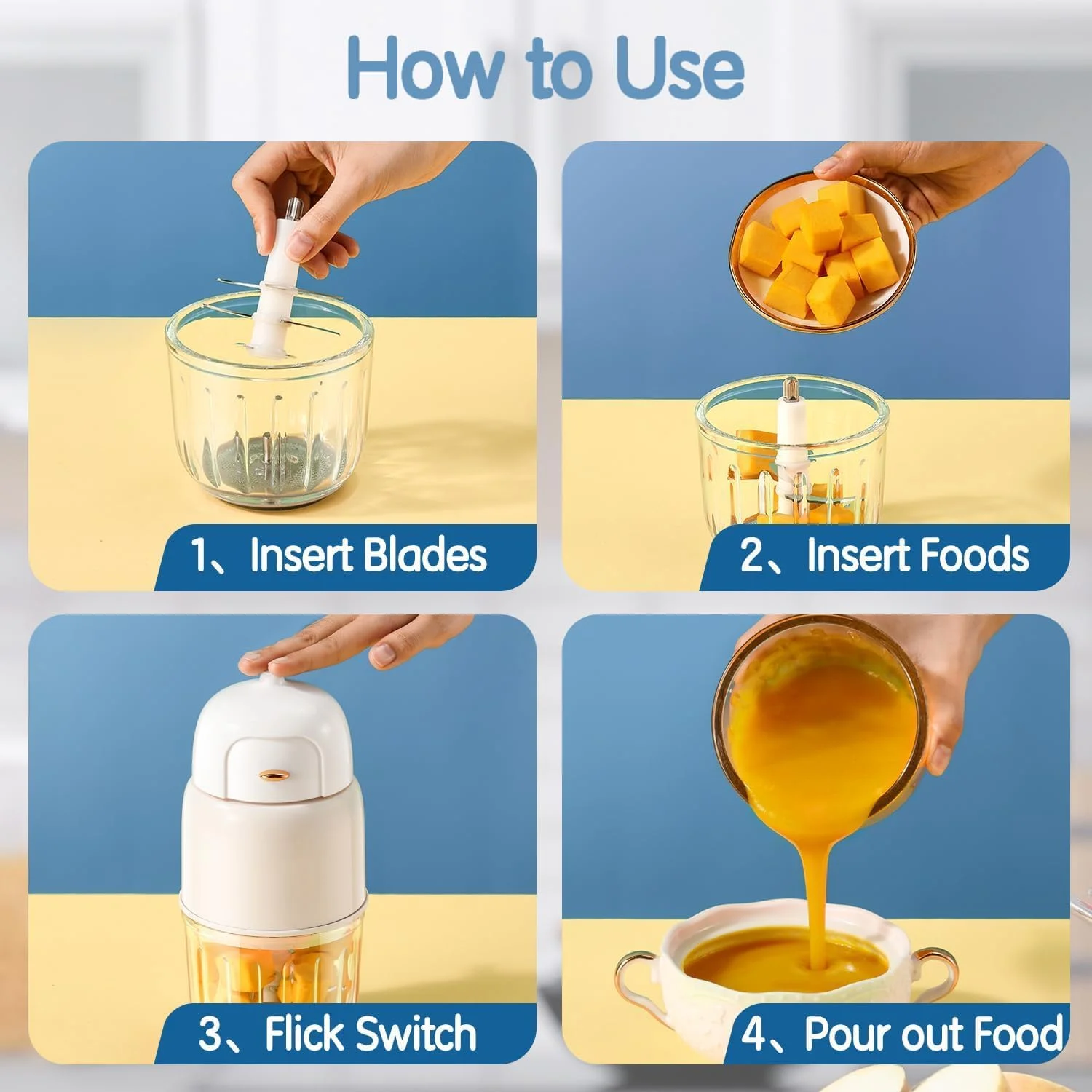 How to Use

1、Insert Blades

2、Insert Foods

3、Flick Switch

4、Pour out Food