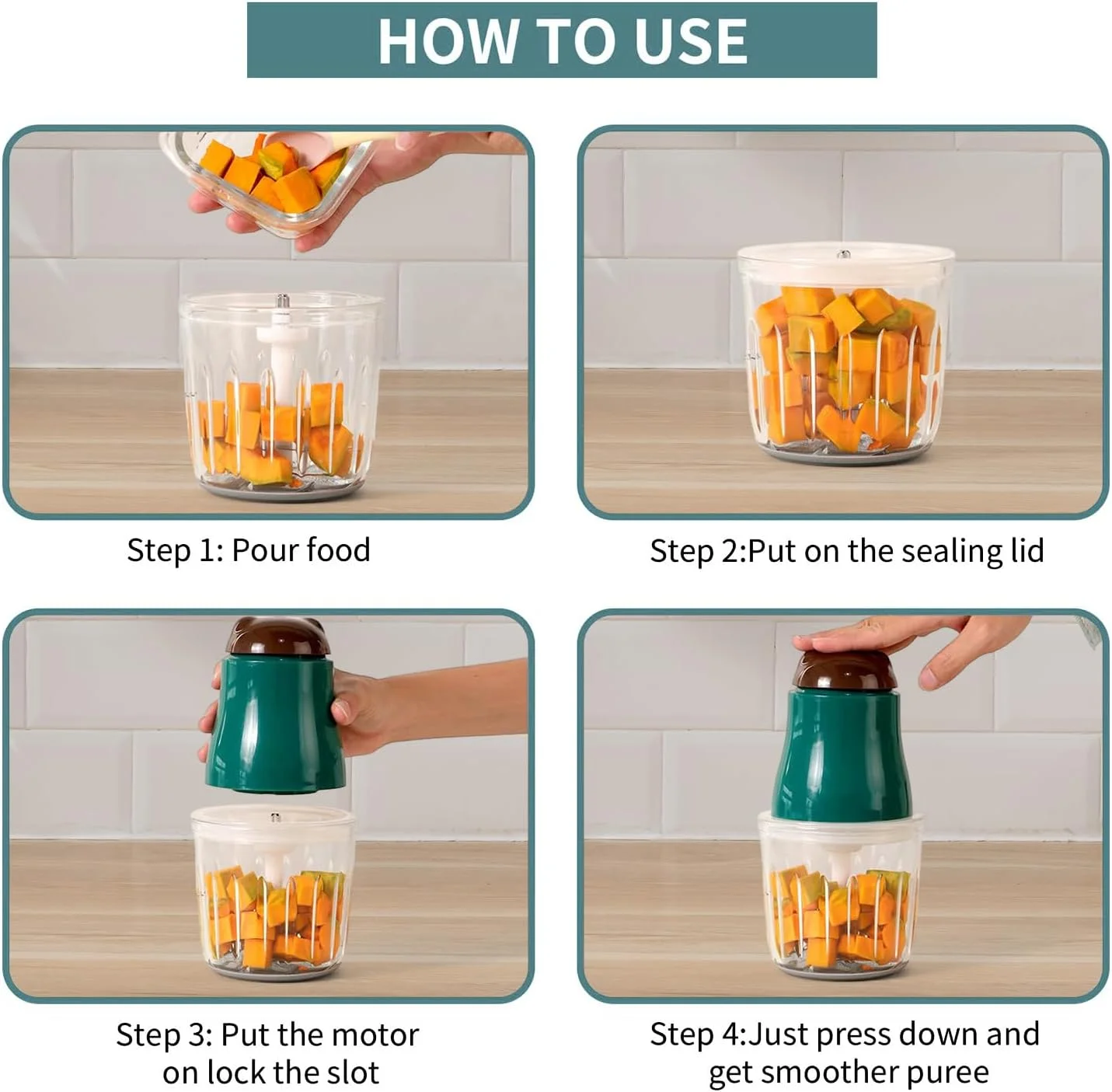 HOW TO USE

Step 1: Pour food

Step 2:Put on the sealing lid

Step 3: Put the motor on lock the slot

Step 4:Just press down and get smoother puree